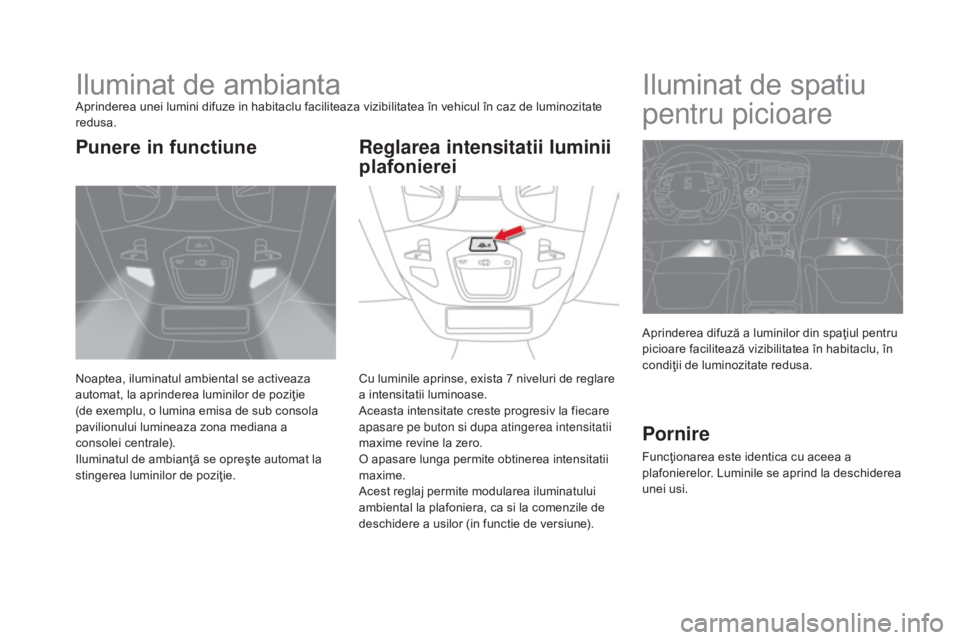 Iluminat de ambianta

Aprinderea unei lumini difuze in habitaclu faciliteaza vizibilitatea în vehicul în caz de luminozitate redusa.

Punere in functiune

Noaptea, iluminatul ambiental se activeaza automat, la aprinderea luminilor de poziţie (de exemplu, o lumina emisa de sub consola pavilionului lumineaza zona mediana a consolei centrale).
Iluminatul de ambianţă se opreşte automat la stingerea luminilor de poziţie.

Reglarea intensitatii luminii plafonierei

Cu luminile aprinse, exista 7 niveluri de reglare a intensitatii luminoase.
Aceasta intensitate creste progresiv la fiecare apasare pe buton si dupa atingerea intensitatii maxime revine la zero.
O apasare lunga permite obtinerea intensitatii maxime.
Acest reglaj permite modularea iluminatului ambiental la plafoniera, ca si la comenzile de deschidere a usilor (in functie de versiune).

Iluminat de spatiu pentru picioare

Aprinderea difuză a luminilor din spaţiul pentru picioare facilitează vizibilitatea în habitaclu, în condiţii de luminozitate redusa.

Pornire

Funcţionarea este identica cu aceea a plafonierelor. Luminile se aprind la deschiderea unei usi.

carmanualsonline.info