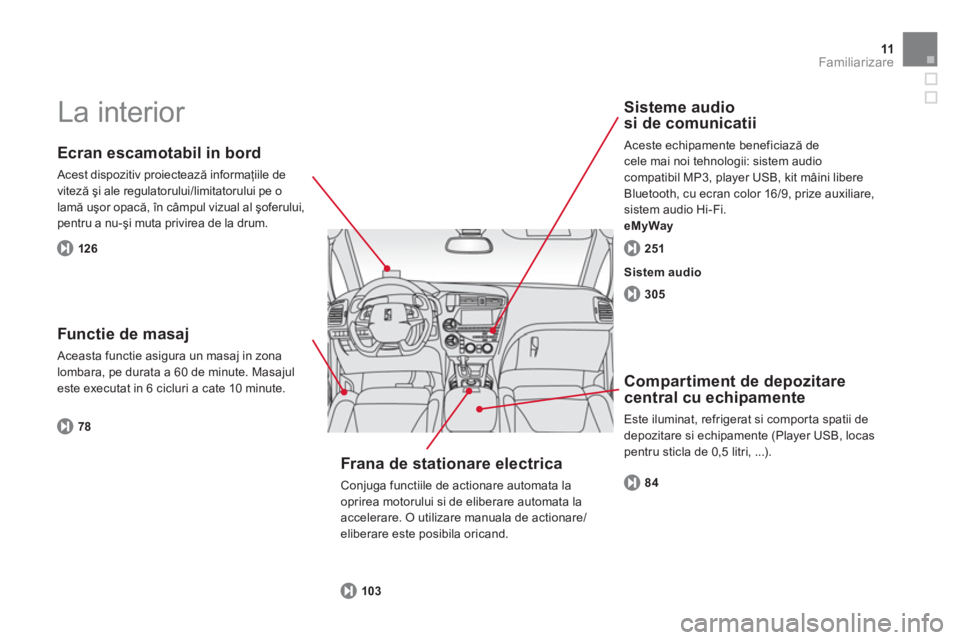 11
Familiarizare

La interior

Ecran escamotabil in bord

Acest dispozitiv proiectează informaţiile de viteză şi ale regulatorului/limitatorului pe o lamă uşor opacă, în câmpul vizual al şoferului, pentru a nu-şi muta privirea de la drum.

126

Functie de masaj

Aceasta functie asigura un masaj in zona lombara, pe durata a 60 de minute. Masajul este executat in 6 cicluri a cate 10 minute.

78

Frana de stationare electrica

Conjuga functiile de actionare automata la oprirea motorului si de eliberare automata la accelerare. O utilizare manuala de actionare/eliberare este posibila oricand.

103

Sisteme audio si de comunicatii

Aceste echipamente beneficiază de cele mai noi tehnologii: sistem audio compatibil MP3, player USB, kit mâini libere Bluetooth, cu ecran color 16/9, prize auxiliare, sistem audio Hi-Fi.

eMyWay

251

Sistem audio

305

Compartiment de depozitare central cu echipamente

Este iluminat, refrigerat si comporta spatii de depozitare si echipamente (Player USB, locas pentru sticla de 0,5 litri, ...).

84

carmanualsonline.info