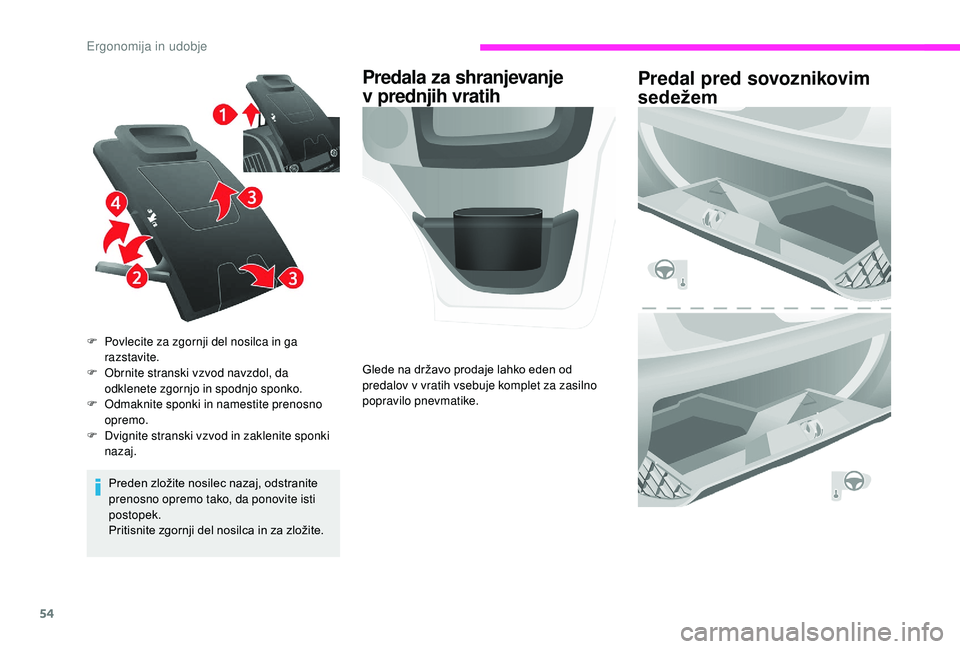 Ergonomija in udobje

1
4
3
2
3

F Povlecite za zgornji del nosilca in ga razstavite.
F Obrnite stranski vzvod navzdol, da odklenete zgornjo in spodnjo sponko.
F Odmaknite sponki in namestite prenosno opremo.
F Dvignite stranski vzvod in zaklenite sponki nazaj.

Preden zložite nosilec nazaj, odstranite prenosno opremo tako, da ponovite isti postopek.
Pritisnite zgornji del nosilca in za zložite.

Predala za shranjevanje v prednjih vratih

Glede na državo prodaje lahko eden od predalov v vratih vsebuje komplet za zasilno popravilo pnevmatike.

Predal pred sovoznikovim sedežem

54

carmanualsonline.info