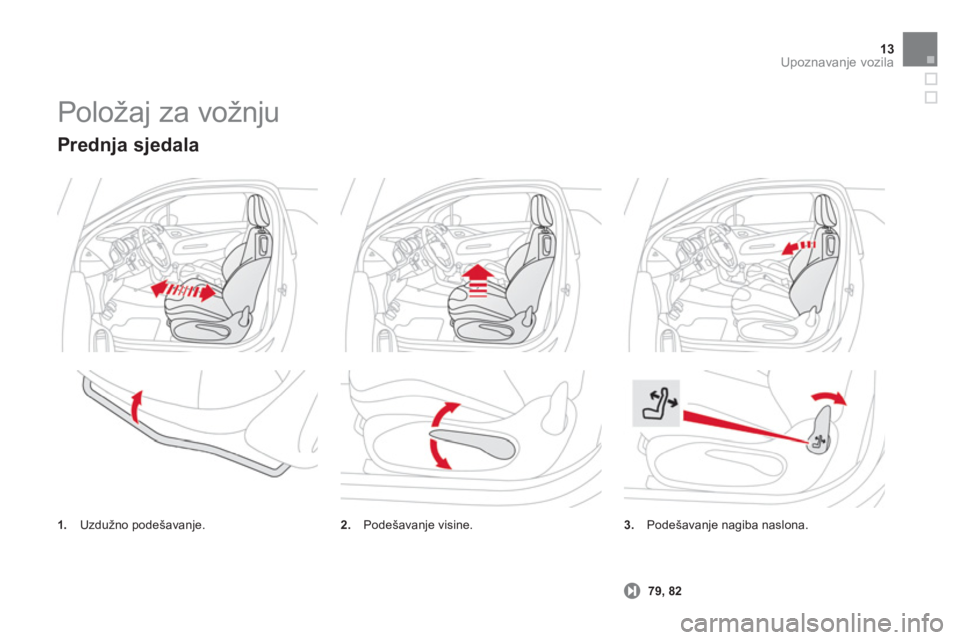 13
Upoznavanje vozila

Položaj za vožnju

Prednja sjedala

1. Uzdužno podešavanje.

2. Podešavanje visine.

3. Podešavanje nagiba naslona.

79, 82

carmanualsonline.info