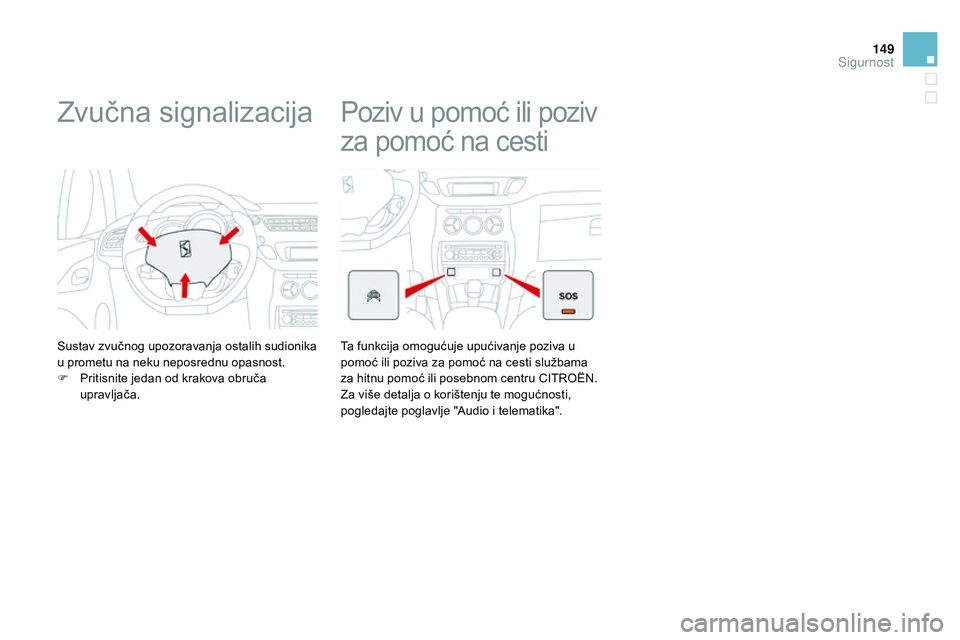 149
Sigurnost

Zvučna signalizacija

Sustav zvučnog upozoravanja ostalih sudionika u prometu na neku neposrednu opasnost.
 Pritisnite jedan od krakova obruča upravljača.

Poziv u pomoć ili poziv za pomoć na cesti

SOS

Ta funkcija omogućuje upućivanje poziva u pomoć ili poziva za pomoć na cesti službama za hitnu pomoć ili posebnom centru CITROËN.
Za više detalja o korištenju te mogućnosti, pogledajte poglavlje "Audio i telematika".

carmanualsonline.info