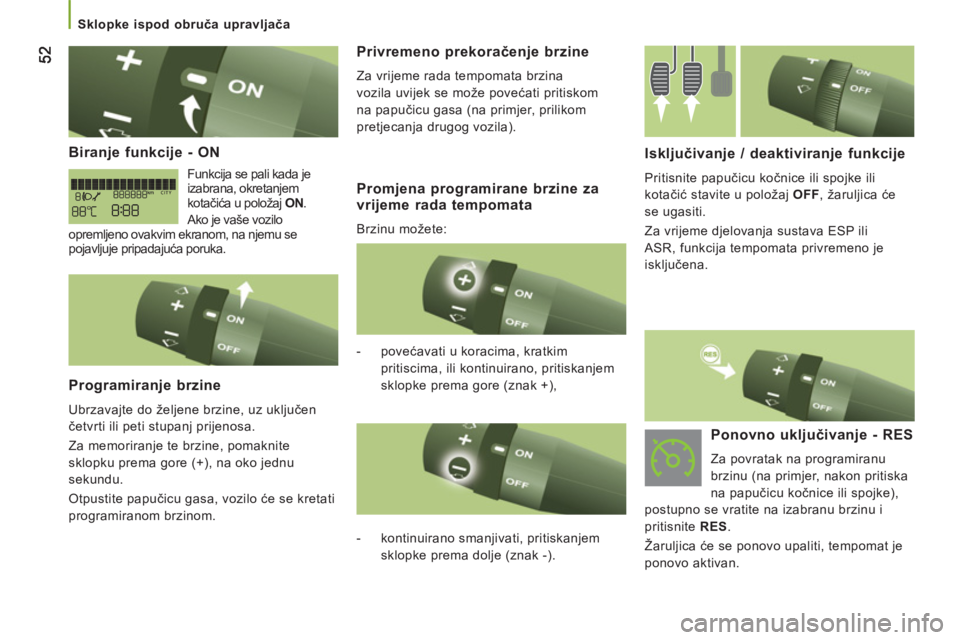 Sklopke ispod obruča upravljača

52

ON

Biranje funkcije - ON

Funkcija se pali kada je izabrana, okretanjem kotačića u položaj **ON**.

Ako je vaše vozilo opremljeno ovakvim ekranom, na njemu se pojavljuje pripadajuća poruka.

ON

OFF

Programiranje brzine

Ubrzavajte do željene brzine, uz uključen četvrti ili peti stupanj prijenosa.

Za memoriranje te brzine, pomaknite sklopku prema gore (+), na oko jednu sekundu.

Otpustite papučicu gasa, vozilo će se kretati programiranom brzinom.

Privremeno prekoračenje brzine

Za vrijeme rada tempomata brzina vozila uvijek se može povećati pritiskom na papučicu gasa (na primjer, prilikom pretjecanja drugog vozila).

Promjena programirane brzine za vrijeme rada tempomata

Brzinu možete:

ON

OFF

- povećavati u koracima, kratkim pritiscima, ili kontinuirano, pritiskanjem sklopke prema gore (znak +),

ON

OFF

- kontinuirano smanjivati, pritiskanjem sklopke prema dolje (znak -).

ON

OFF

Isključivanje / deaktiviranje funkcije

Pritisnite papučicu kočnice ili spojke ili kotačić stavite u položaj **OFF**, žaruljica će se ugasiti.

Za vrijeme djelovanja sustava ESP ili ASR, funkcija tempomata privremeno je isključena.

RES

ON

OFF

Ponovno uključivanje - RES

Za povratak na programiranu brzinu (na primjer, nakon pritiska na papučicu kočnice ili spojke), postupno se vratite na izabranu brzinu i pritisnite **RES**.

Žaruljica će se ponovo upaliti, tempomat je ponovo aktivan.

carmanualsonline.info