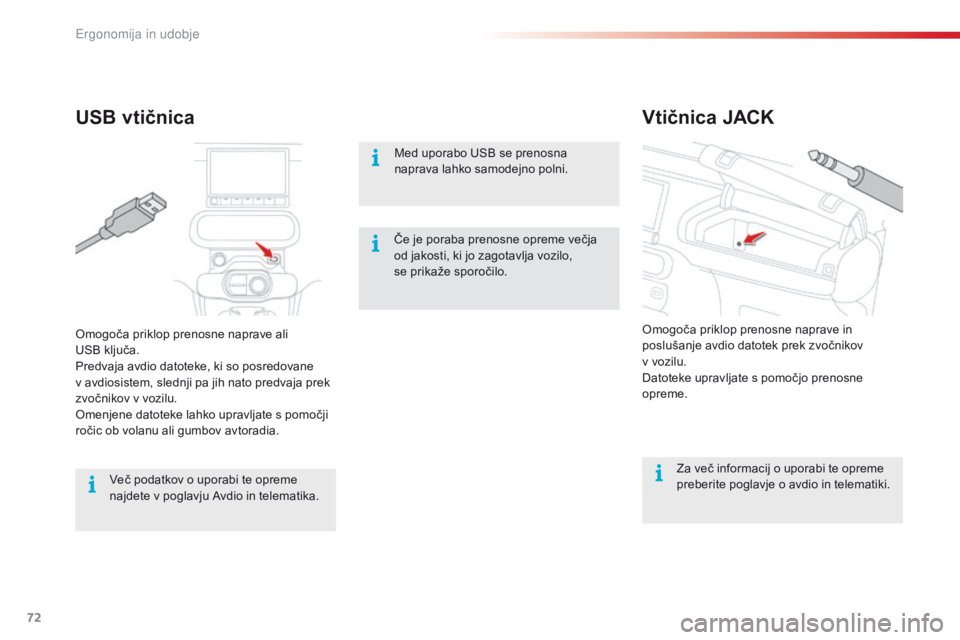 Ergonomija in udobje

USB vtičnica

Omogoča priklop prenosne naprave ali USB ključa.
Predvaja avdio datoteke, ki so posredovane v avdiosistem, slednji pa jih nato predvaja prek zvočnikov v vozilu.
Omenjene datoteke lahko upravljate s pomočji ročic ob volanu ali gumbov avtoradia.

Več podatkov o uporabi te opreme najdete v poglavju Avdio in telematika.

Med uporabo USB se prenosna naprava lahko samodejno polni.

Če je poraba prenosne opreme večja od jakosti, ki jo zagotavlja vozilo, se prikaže sporočilo.

Vtičnica JACK

Omogoča priklop prenosne naprave in poslušanje avdio datotek prek zvočnikov v vozilu.
Datoteke upravljate s pomočjo prenosne opreme.

Za več informacij o uporabi te opreme preberite poglavje o avdio in telematiki.

72

carmanualsonline.info