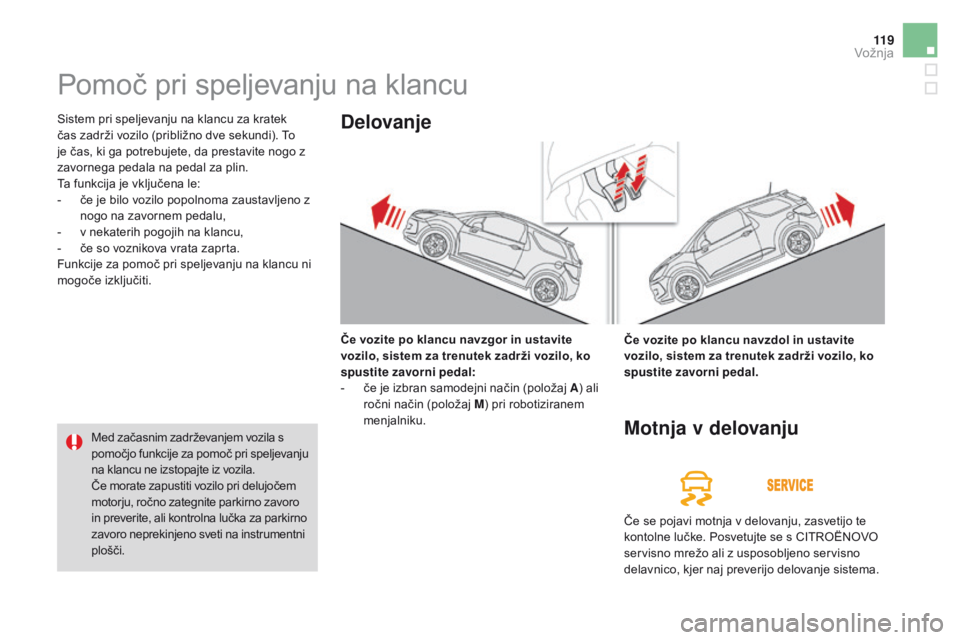 119
Vožnja

Pomoč pri speljevanju na klancu

Sistem pri speljevanju na klancu za kratek čas zadrži vozilo (približno dve sekundi). To je čas, ki ga potrebujete, da prestavite nogo z zavornega pedala na pedal za plin.
Ta funkcija je vključena le:
- če je bilo vozilo popolnoma zaustavljeno z nogo na zavornem pedalu,
- v nekaterih pogojih na klancu,
- če so voznikova vrata zaprta.
Funkcije za pomoč pri speljevanju na klancu ni mogoče izključiti.

Med začasnim zadrževanjem vozila s pomočjo funkcije za pomoč pri speljevanju na klancu ne izstopajte iz vozila.
Če morate zapustiti vozilo pri delujočem motorju, ročno zategnite parkirno zavoro in preverite, ali kontrolna lučka za parkirno zavoro neprekinjeno sveti na instrumentni plošči.

Delovanje

Če vozite po klancu navzgor in ustavite vozilo, sistem za trenutek zadrži vozilo, ko spustite zavorni pedal:
- če je izbran samodejni način (položaj A) ali ročni način (položaj M) pri robotiziranem menjalniku.

Če vozite po klancu navzdol in ustavite vozilo, sistem za trenutek zadrži vozilo, ko spustite zavorni pedal.

Motnja v delovanju

SERVICE

Če se pojavi motnja v delovanju, zasvetijo te kontolne lučke. Posvetujte se s CITROËNOVO servisno mrežo ali z usposobljeno servisno delavnico, kjer naj preverijo delovanje sistema.

carmanualsonline.info