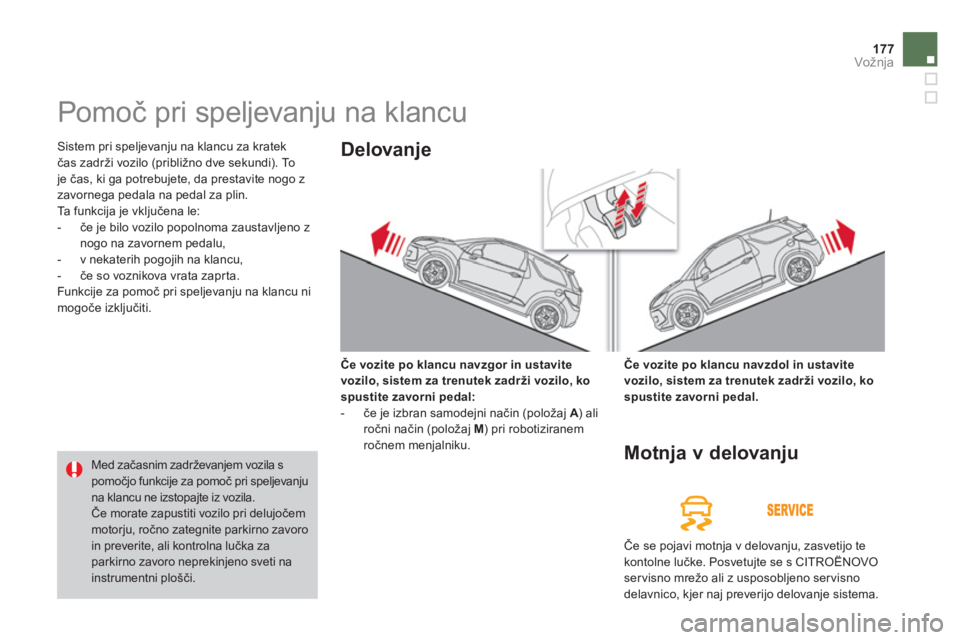 177
Vožnja

Pomoč pri speljevanju na klancu

Sistem pri speljevanju na klancu za kratek čas zadrži vozilo (približno dve sekundi). To je čas, ki ga potrebujete, da prestavite nogo z zavornega pedala na pedal za plin.
Ta funkcija je vključena le:
- če je bilo vozilo popolnoma zaustavljeno z nogo na zavornem pedalu,
- v nekaterih pogojih na klancu,
- če so voznikova vrata zaprta.
Funkcije za pomoč pri speljevanju na klancu ni mogoče izključiti.

Med začasnim zadrževanjem vozila s pomočjo funkcije za pomoč pri speljevanju na klancu ne izstopajte iz vozila.
Če morate zapustiti vozilo pri delujočem motorju, ročno zategnite parkirno zavoro in preverite, ali kontrolna lučka za parkirno zavoro neprekinjeno sveti na instrumentni plošči.

Delovanje

Če vozite po klancu navzgor in ustavite vozilo, sistem za trenutek zadrži vozilo, ko spustite zavorni pedal:
- če je izbran samodejni način (položaj A) ali ročni način (položaj M) pri robotiziranem ročnem menjalniku.

Če vozite po klancu navzdol in ustavite vozilo, sistem za trenutek zadrži vozilo, ko spustite zavorni pedal.

Motnja v delovanju

SERVICE

Če se pojavi motnja v delovanju, zasvetijo te kontolne lučke. Posvetujte se s CITROËNOVO servisno mrežo ali z usposobljeno servisno delavnico, kjer naj preverijo delovanje sistema.

carmanualsonline.info