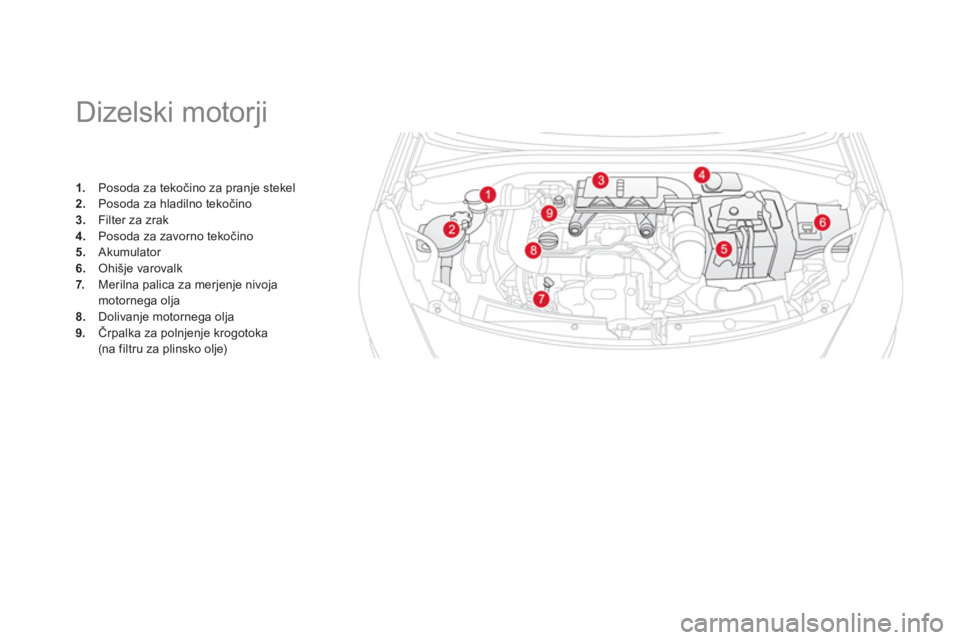 Dizelski motorji

1. Posoda za tekočino za pranje stekel
2. Posoda za hladilno tekočino
3. Filter za zrak
4. Posoda za zavorno tekočino
5. Akumulator
6. Ohišje varovalk
7. Merilna palica za merjenje nivoja motornega olja
8. Dolivanje motornega olja
9. Črpalka za polnjenje krogotoka (na filtru za plinsko olje)

1
2
3
4
5
6
7
8
9

carmanualsonline.info