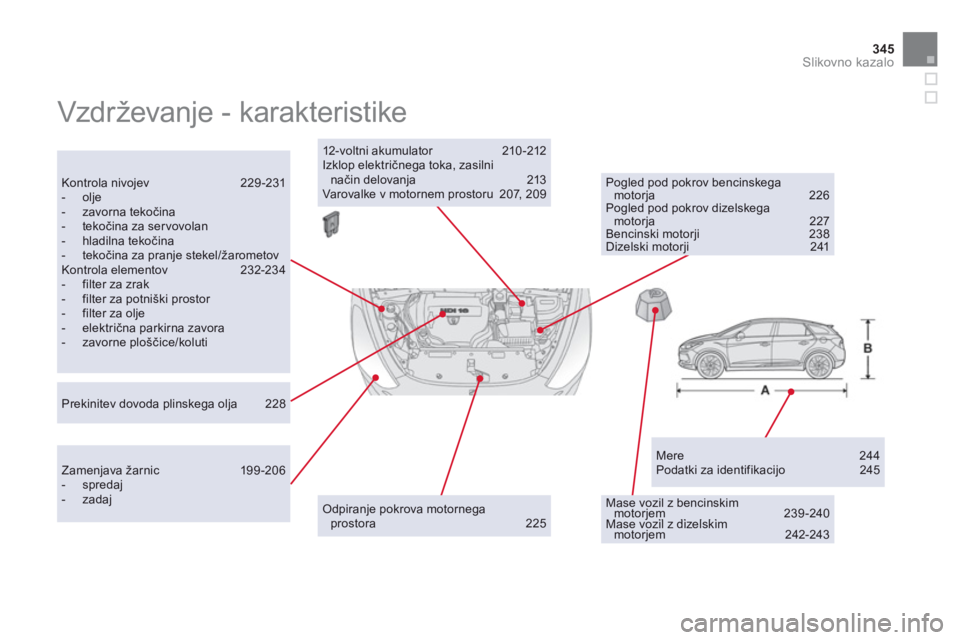 345
Slikovno kazalo

Vzdrževanje - karakteristike

Kontrola nivojev 229-231
- olje
- zavorna tekočina
- tekočina za servovolan
- hladilna tekočina
- tekočina za pranje stekel/žarometov
Kontrola elementov 232-234
- filter za zrak
- filter za potniški prostor
- filter za olje
- električna parkirna zavora
- zavorne ploščice/koluti

Prekinitev dovoda plinskega olja 228

Zamenjava žarnic 199-206
- spredaj
- zadaj

12-voltni akumulator 210-212
Izklop električnega toka, zasilni način delovanja 213
Varovalke v motornem prostoru 207, 209

HDi 16

Odpiranje pokrova motornega prostora 225

Pogled pod pokrov bencinskega motorja 226
Pogled pod pokrov dizelskega motorja 227
Bencinski motorji 238
Dizelski motorji 241

B

A

Mere 244
Podatki za identifikacijo 245

Mase vozil z bencinskim motorjem 239-240
Mase vozil z dizelskim motorjem 242-243

carmanualsonline.info