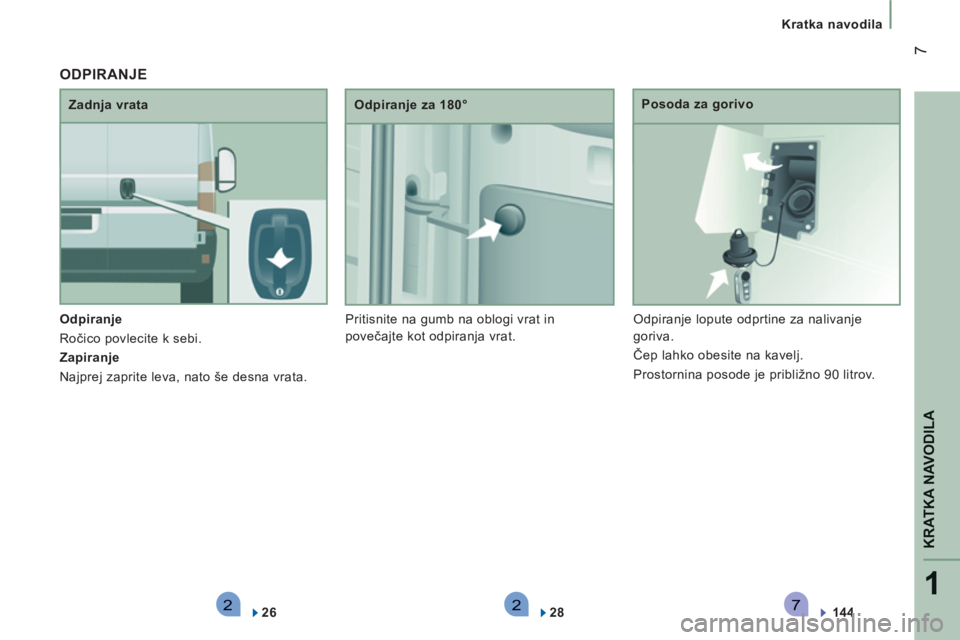 Kratka navodila

7

ODPIRANJE

Zadnja vrata

Odpiranje
Ročico povlecite k sebi.
Zapiranje
Najprej zaprite leva, nato še desna vrata.

2 26

Odpiranje za 180°

Pritisnite na gumb na oblogi vrat in povečajte kot odpiranja vrat.

2 28

Posoda za gorivo

Odpiranje lopute odprtine za nalivanje goriva.
Čep lahko obesite na kavelj.
Prostornina posode je približno 90 litrov.

7 144

KRATKA NAVODILA

1

carmanualsonline.info