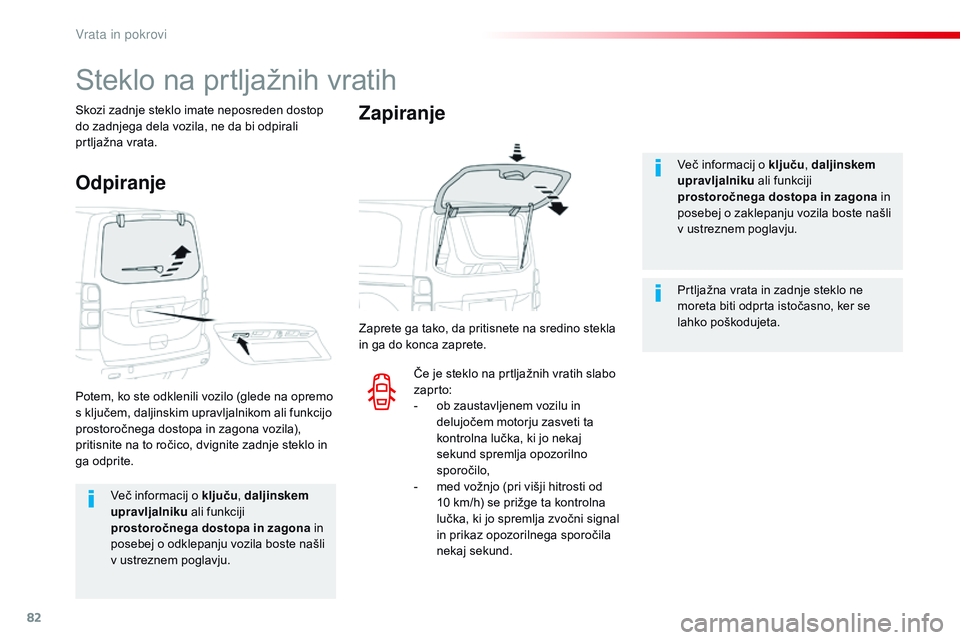 Vrata in pokrovi

Steklo na prtljažnih vratih

Skozi zadnje steklo imate neposreden dostop do zadnjega dela vozila, ne da bi odpirali prtljažna vrata.

Odpiranje

Potem, ko ste odklenili vozilo (glede na opremo s ključem, daljinskim upravljalnikom ali funkcijo prostoročnega dostopa in zagona vozila), pritisnite na to ročico, dvignite zadnje steklo in ga odprite.

Več informacij o ključu, daljinskem upravljalniku ali funkciji prostoročnega dostopa in zagona in posebej o odklepanju vozila boste našli v ustreznem poglavju.

Zapiranje

Zaprete ga tako, da pritisnete na sredino stekla in ga do konca zaprete.

Če je steklo na prtljažnih vratih slabo zaprto:
- ob zaustavljenem vozilu in delujočem motorju zasveti ta kontrolna lučka, ki jo nekaj sekund spremlja opozorilno sporočilo,
- med vožnjo (pri višji hitrosti od 10 km/h) se prižge ta kontrolna lučka, ki jo spremlja zvočni signal in prikaz opozorilnega sporočila nekaj sekund.

Več informacij o ključu, daljinskem upravljalniku ali funkciji prostoročnega dostopa in zagona in posebej o zaklepanju vozila boste našli v ustreznem poglavju.

Prtljažna vrata in zadnje steklo ne moreta biti odprta istočasno, ker se lahko poškodujeta.

82

carmanualsonline.info