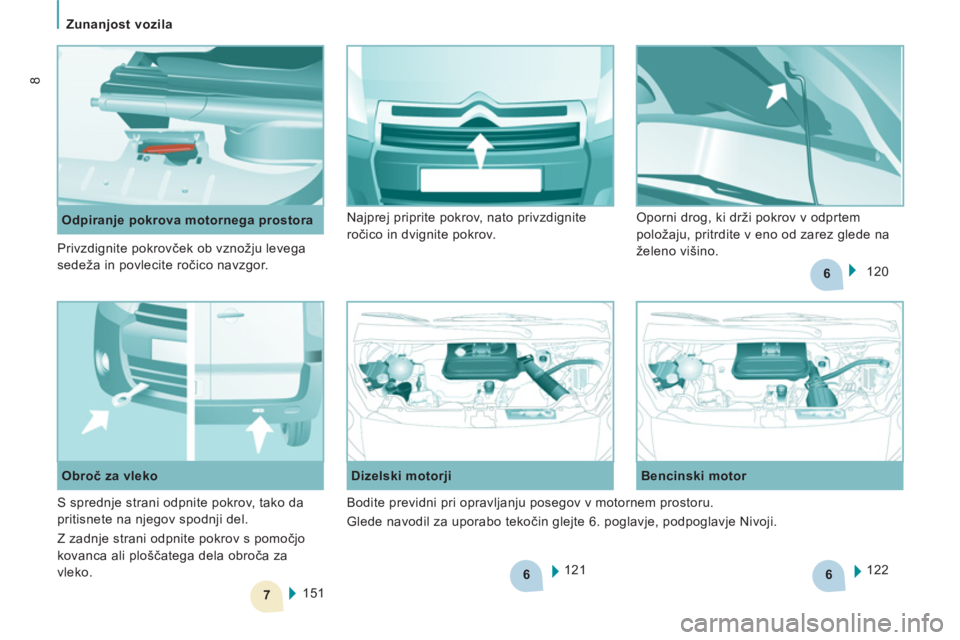 Zunanjost vozila

8

Odpiranje pokrova motornega prostora

Privzdignite pokrovček ob vznožju levega sedeža in povlecite ročico navzgor.

Najprej priprite pokrov, nato privzdignite ročico in dvignite pokrov.

Oporni drog, ki drži pokrov v odprtem položaju, pritrdite v eno od zarez glede na želeno višino.

6 120

Obroč za vleko

S sprednje strani odpnite pokrov, tako da pritisnete na njegov spodnji del.

Z zadnje strani odpnite pokrov s pomočjo kovanca ali ploščatega dela obroča za vleko.

7 151

Dizelski motorji

Bencinski motor

Bodite previdni pri opravljanju posegov v motornem prostoru.

Glede navodil za uporabo tekočin glejte 6. poglavje, podpoglavje Nivoji.

6 121

6 122

carmanualsonline.info