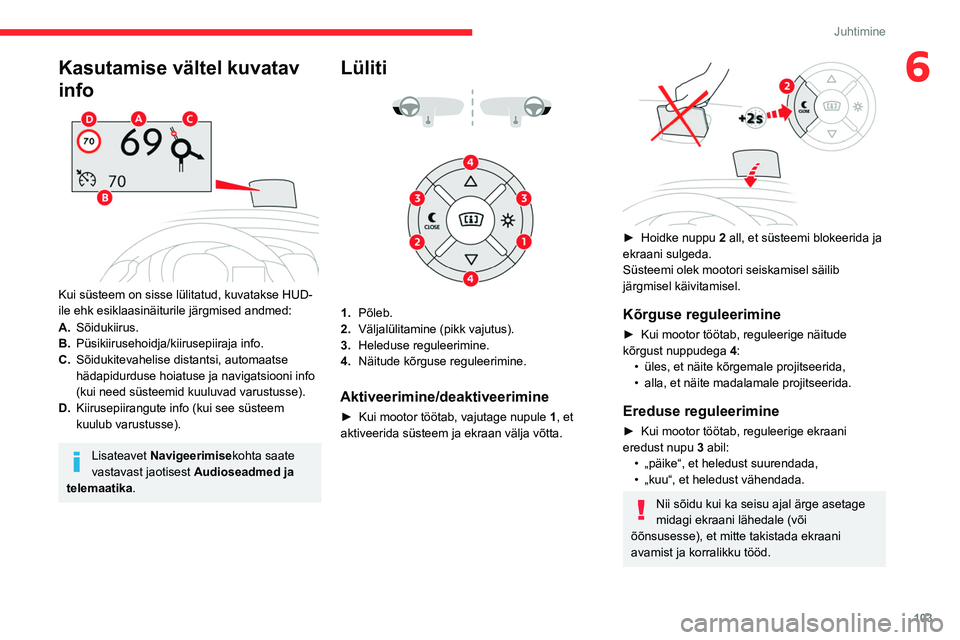 Juhtimine

6

Kasutamise vältel kuvatav info

D A C
70 69
70
B

Kui süsteem on sisse lülitatud, kuvatakse HUD-ile ehk esiklaasinäiturile järgmised andmed:
A. Sõidukiirus.
B. Püsikiirusehoidja/kiirusepiiraja info.
C. Sõidukitevahelise distantsi, automaatse hädapidurduse hoiatuse ja navigatsiooni info (kui need süsteemid kuuluvad varustusse).
D. Kiirusepiirangute info (kui see süsteem kuulub varustusse).

Lisateavet Navigeerimisekohta saate vastavast jaotisest Audioseadmed ja telemaatika.

Lüliti

4
3 3
CLOSE
2 1
4

1. Põleb.
2. Väljalülitamine (pikk vajutus).
3. Heleduse reguleerimine.
4. Näitude kõrguse reguleerimine.

Aktiveerimine/deaktiveerimine

► Kui mootor töötab, vajutage nupule 1, et aktiveerida süsteem ja ekraan välja võtta.

2
+2s
CLOSE

► Hoidke nuppu 2 all, et süsteemi blokeerida ja ekraani sulgeda.
Süsteemi olek mootori seiskamisel säilib järgmisel käivitamisel.

Kõrguse reguleerimine

► Kui mootor töötab, reguleerige näitude kõrgust nuppudega 4:
• üles, et näite kõrgemale projitseerida,
• alla, et näite madalamale projitseerida.

Ereduse reguleerimine

► Kui mootor töötab, reguleerige ekraani eredust nupu 3 abil:
• „päike“, et heledust suurendada,
• „kuu“, et heledust vähendada.

Nii sõidu kui ka seisu ajal ärge asetage midagi ekraani lähedale (või õõnsusesse), et mitte takistada ekraani avamist ja korralikku tööd.

103

carmanualsonline.info