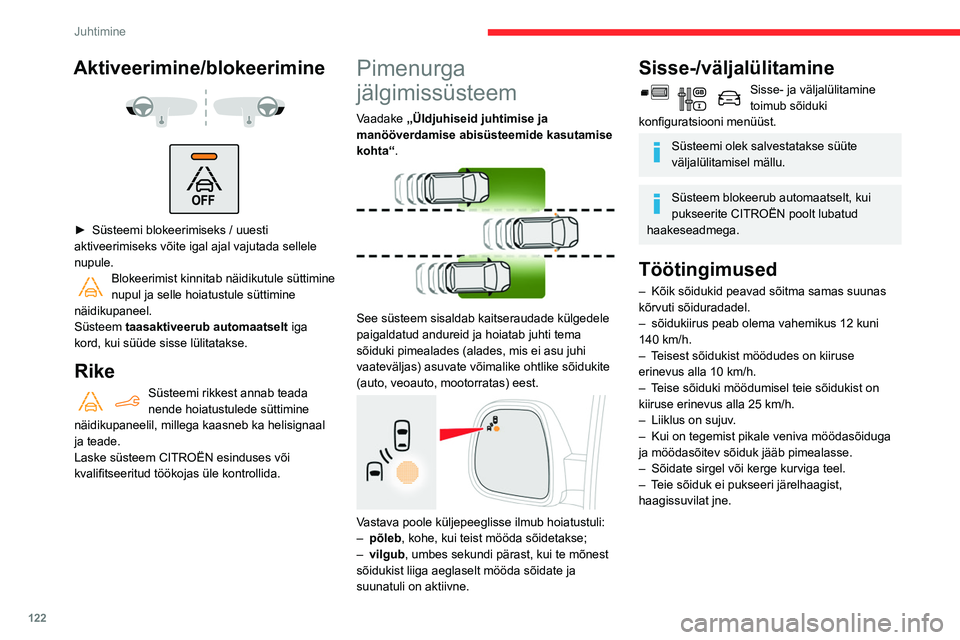 Juhtimine

Aktiveerimine/blokeerimine

OFF

► Süsteemi blokeerimiseks / uuesti aktiveerimiseks võite igal ajal vajutada sellele nupule.

Blokeerimist kinnitab näidikutule süttimine nupul ja selle hoiatustule süttimine näidikupaneel.
Süsteem taasaktiveerub automaatselt iga kord, kui süüde sisse lülitatakse.

Rike

Süsteemi rikkest annab teada nende hoiatustulede süttimine näidikupaneelil, millega kaasneb ka helisignaal ja teade.
Laske süsteem CITROËN esinduses või kvalifitseeritud töökojas üle kontrollida.

Pimenurga jälgimissüsteem

Vaadake „Üldjuhiseid juhtimise ja manööverdamise abisüsteemide kasutamise kohta“.

See süsteem sisaldab kaitseraudade külgedele paigaldatud andureid ja hoiatab juhti tema sõiduki pimealades (alades, mis ei asu juhi vaateväljas) asuvate võimalike ohtlike sõidukite (auto, veoauto, mootorratas) eest.

Vastava poole küljepeeglisse ilmub hoiatustuli:
– põleb, kohe, kui teist mööda sõidetakse;
– vilgub, umbes sekundi pärast, kui te mõnest sõidukist liiga aeglaselt mööda sõidate ja suunatuli on aktiivne.

Sisse-/väljalülitamine

Sisse- ja väljalülitamine toimub sõiduki konfiguratsiooni menüüst.

Süsteemi olek salvestatakse süüte väljalülitamisel mällu.

Süsteem blokeerub automaatselt, kui pukseerite CITROËN poolt lubatud haakeseadmega.

Töötingimused

– Kõik sõidukid peavad sõitma samas suunas kõrvuti sõiduradadel.
– sõidukiirus peab olema vahemikus 12 kuni 140 km/h.
– Teisest sõidukist möödudes on kiiruse erinevus alla 10 km/h.
– Teise sõiduki möödumisel teie sõidukist on kiiruse erinevus alla 25 km/h.
– Liiklus on sujuv.
– Kui on tegemist pikale veniva möödasõiduga ja möödasõitev sõiduk jääb pimealasse.
– Sõidate sirgel või kerge kurviga teel.
– Teie sõiduk ei pukseeri järelhaagist, haagissuvilat jne.

122

carmanualsonline.info