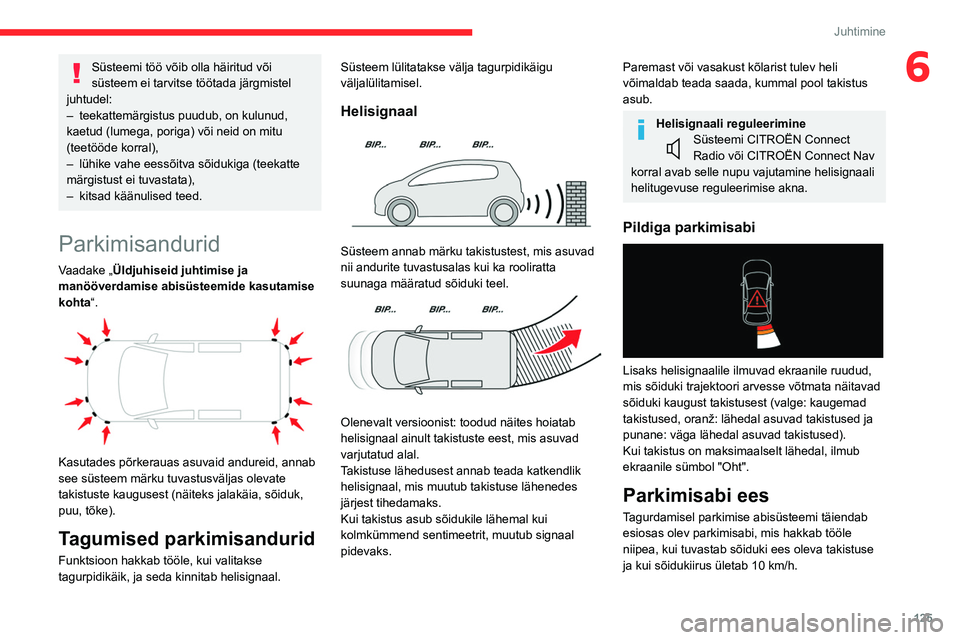 Juhtimine

6

Süsteemi töö võib olla häiritud või süsteem ei tarvitse töötada järgmistel juhtudel:
– teekattemärgistus puudub, on kulunud, kaetud (lumega, poriga) või neid on mitu (teetööde korral),
– lühike vahe eessõitva sõidukiga (teekatte märgistust ei tuvastata),
– kitsad käänulised teed.

Parkimisandurid

Vaadake „Üldjuhiseid juhtimise ja manööverdamise abisüsteemide kasutamise kohta“.

Kasutades põrkerauas asuvaid andureid, annab see süsteem märku tuvastusväljas olevate takistuste kaugusest (näiteks jalakäia, sõiduk, puu, tõke).

Tagumised parkimisandurid

Funktsioon hakkab tööle, kui valitakse tagurpidikäik, ja seda kinnitab helisignaal.

Süsteem lülitatakse välja tagurpidikäigu väljalülitamisel.

Helisignaal

BIP... BIP... BIP...

Süsteem annab märku takistustest, mis asuvad nii andurite tuvastusalas kui ka rooliratta suunaga määratud sõiduki teel.

BIP... BIP... BIP...

Olenevalt versioonist: toodud näites hoiatab helisignaal ainult takistuste eest, mis asuvad varjutatud alal.
Takistuse lähedusest annab teada katkendlik helisignaal, mis muutub takistuse lähenedes järjest tihedamaks.
Kui takistus asub sõidukile lähemal kui kolmkümmend sentimeetrit, muutub signaal pidevaks.

Paremast või vasakust kõlarist tulev heli võimaldab teada saada, kummal pool takistus asub.

Helisignaali reguleerimine
Süsteemi CITROËN Connect Radio või CITROËN Connect Nav korral avab selle nupu vajutamine helisignaali helitugevuse reguleerimise akna.

Pildiga parkimisabi

Lisaks helisignaalile ilmuvad ekraanile ruudud, mis sõiduki trajektoori arvesse võtmata näitavad sõiduki kaugust takistusest (valge: kaugemad takistused, oranž: lähedal asuvad takistused ja punane: väga lähedal asuvad takistused).
Kui takistus on maksimaalselt lähedal, ilmub ekraanile sümbol "Oht".

Parkimisabi ees

Tagurdamisel parkimise abisüsteemi täiendab esiosas olev parkimisabi, mis hakkab tööle niipea, kui tuvastab sõiduki ees oleva takistuse ja kui sõidukiirus ületab 10 km/h.

125

carmanualsonline.info