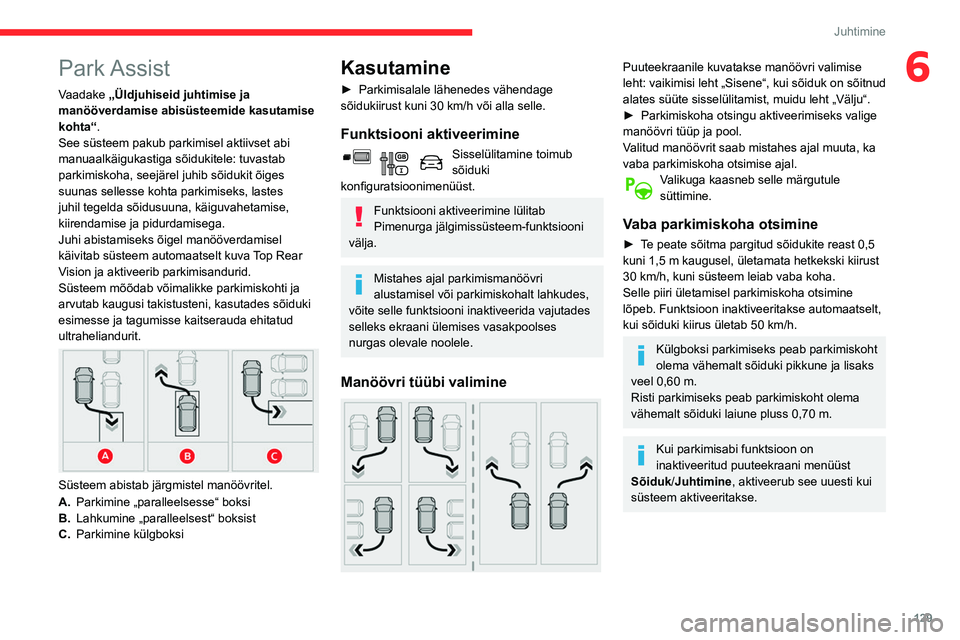 Juhtimine

6

Park Assist

Vaadake „Üldjuhiseid juhtimise ja manööverdamise abisüsteemide kasutamise kohta“.
See süsteem pakub parkimisel aktiivset abi manuaalkäigukastiga sõidukitele: tuvastab parkimiskoha, seejärel juhib sõidukit õiges suunas sellesse kohta parkimiseks, lastes juhil tegelda sõidusuuna, käiguvahetamise, kiirendamise ja pidurdamisega.
Juhi abistamiseks õigel manööverdamisel käivitab süsteem automaatselt kuva Top Rear Vision ja aktiveerib parkimisandurid.
Süsteem mõõdab võimalikke parkimiskohti ja arvutab kaugusi takistusteni, kasutades sõiduki esimesse ja tagumisse kaitserauda ehitatud ultraheliandurit.

A B C

Süsteem abistab järgmistel manöövritel.
A. Parkimine „paralleelsesse“ boksi
B. Lahkumine „paralleelsest“ boksist
C. Parkimine külgboksi

Kasutamine

► Parkimisalale lähenedes vähendage sõidukiirust kuni 30 km/h või alla selle.

Funktsiooni aktiveerimine

Sisselülitamine toimub sõiduki konfiguratsioonimenüüst.

Funktsiooni aktiveerimine lülitab Pimenurga jälgimissüsteem-funktsiooni välja.

Mistahes ajal parkimismanöövri alustamisel või parkimiskohalt lahkudes, võite selle funktsiooni inaktiveerida vajutades selleks ekraani ülemises vasakpoolses nurgas olevale noolele.

Manöövri tüübi valimine

Puuteekraanile kuvatakse manöövri valimise leht: vaikimisi leht „Sisene“, kui sõiduk on sõitnud alates süüte sisselülitamist, muidu leht „Välju“.
► Parkimiskoha otsingu aktiveerimiseks valige manöövri tüüp ja pool.
Valitud manöövrit saab mistahes ajal muuta, ka vaba parkimiskoha otsimise ajal.
Valikuga kaasneb selle märgutule süttimine.

Vaba parkimiskoha otsimine

► Te peate sõitma pargitud sõidukite reast 0,5 kuni 1,5 m kaugusel, ületamata hetkekski kiirust 30 km/h, kuni süsteem leiab vaba koha.
Selle piiri ületamisel parkimiskoha otsimine lõpeb. Funktsioon inaktiveeritakse automaatselt, kui sõiduki kiirus ületab 50 km/h.

Külgboksi parkimiseks peab parkimiskoht olema vähemalt sõiduki pikkune ja lisaks veel 0,60 m.
Risti parkimiseks peab parkimiskoht olema vähemalt sõiduki laiune pluss 0,70 m.

Kui parkimisabi funktsioon on inaktiveeritud puuteekraani menüüst Sõiduk/Juhtimine, aktiveerub see uuesti kui süsteem aktiveeritakse.

129

carmanualsonline.info