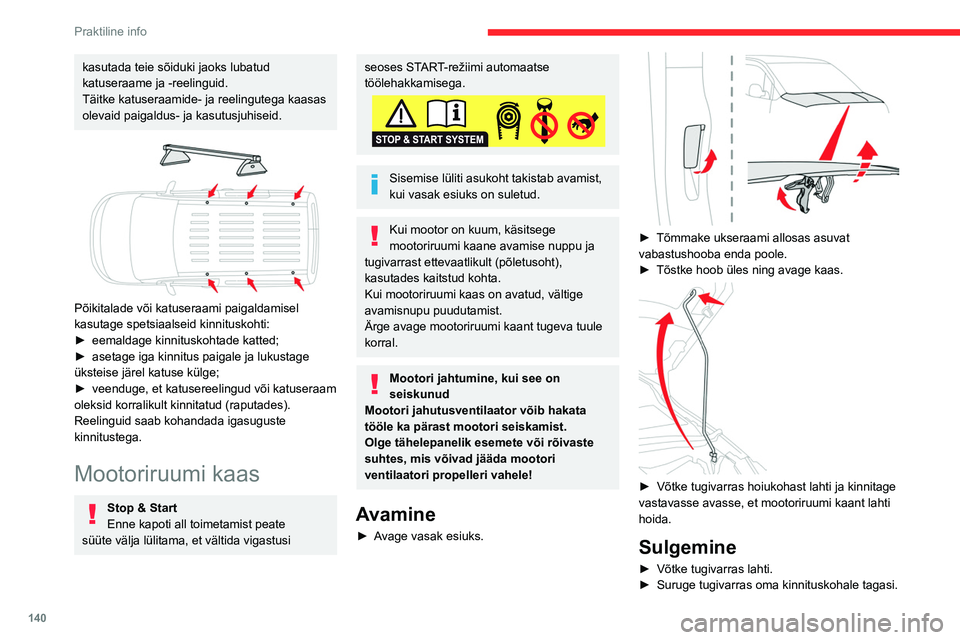 Praktiline info

kasutada teie sõiduki jaoks lubatud katuseraame ja -reelinguid.
Täitke katuseraamide- ja reelingutega kaasas olevaid paigaldus- ja kasutusjuhiseid.

Põikitalade või katuseraami paigaldamisel kasutage spetsiaalseid kinnituskohti:
► eemaldage kinnituskohtade katted;
► asetage iga kinnitus paigale ja lukustage üksteise järel katuse külge;
► veenduge, et katusereelingud või katuseraam oleksid korralikult kinnitatud (raputades).
Reelinguid saab kohandada igasuguste kinnitustega.

Mootoriruumi kaas

Stop & Start
Enne kapoti all toimetamist peate süüte välja lülitama, et vältida vigastusi seoses START-režiimi automaatse töölehakkamisega.

STOP & START SYSTEM

Sisemise lüliti asukoht takistab avamist, kui vasak esiuks on suletud.

Kui mootor on kuum, käsitsege mootoriruumi kaane avamise nuppu ja tugivarrast ettevaatlikult (põletusoht), kasutades kaitstud kohta.
Kui mootoriruumi kaas on avatud, vältige avamisnupu puudutamist.
Ärge avage mootoriruumi kaant tugeva tuule korral.

Mootori jahtumine, kui see on seiskunud
Mootori jahutusventilaator võib hakata tööle ka pärast mootori seiskamist.
Olge tähelepanelik esemete või rõivaste suhtes, mis võivad jääda mootori ventilaatori propelleri vahele!

Avamine
► Avage vasak esiuks.

► Tõmmake ukseraami allosas asuvat vabastushooba enda poole.
► Tõstke hoob üles ning avage kaas.

► Võtke tugivarras hoiukohast lahti ja kinnitage vastavasse avasse, et mootoriruumi kaant lahti hoida.

Sulgemine
► Võtke tugivarras lahti.
► Suruge tugivarras oma kinnituskohale tagasi.

140

carmanualsonline.info