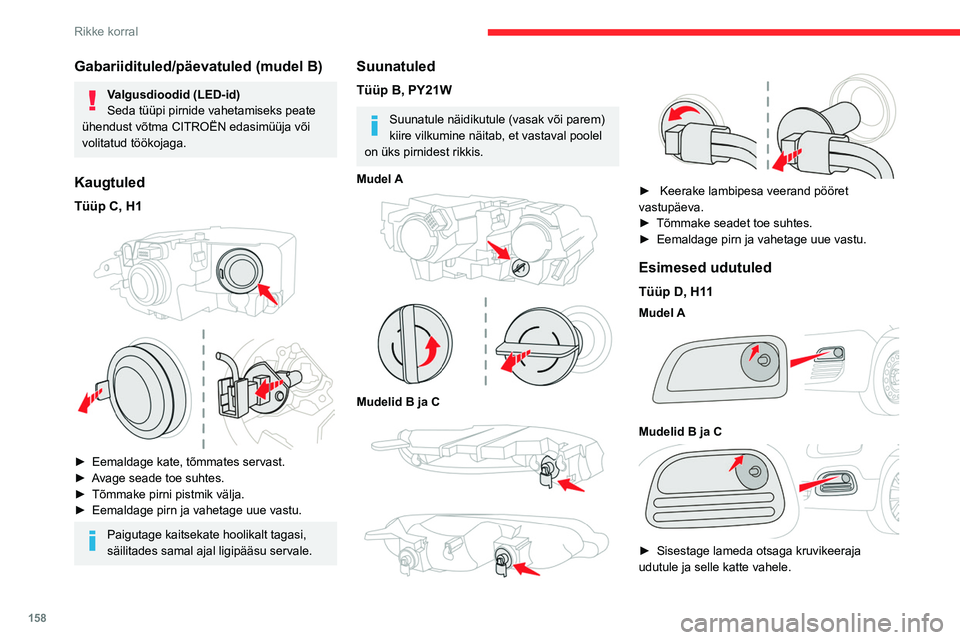 Rikke korral

Gabariidituled/päevatuled (mudel B)

Valgusdioodid (LED-id)
Seda tüüpi pirnide vahetamiseks peate ühendust võtma CITROËN edasimüüja või volitatud töökojaga.

Kaugtuled

Tüüp C, H1

► Eemaldage kate, tõmmates servast.
► Avage seade toe suhtes.
► Tõmmake pirni pistmik välja.
► Eemaldage pirn ja vahetage uue vastu.

Paigutage kaitsekate hoolikalt tagasi, säilitades samal ajal ligipääsu servale.

Suunatuled

Tüüp B, PY21W

Suunatule näidikutule (vasak või parem) kiire vilkumine näitab, et vastaval poolel on üks pirnidest rikkis.

Mudel A

Mudelid B ja C

► Keerake lambipesa veerand pööret vastupäeva.
► Tõmmake seadet toe suhtes.
► Eemaldage pirn ja vahetage uue vastu.

Esimesed udutuled

Tüüp D, H11

Mudel A

Mudelid B ja C

► Sisestage lameda otsaga kruvikeeraja udutule ja selle katte vahele.

158

carmanualsonline.info