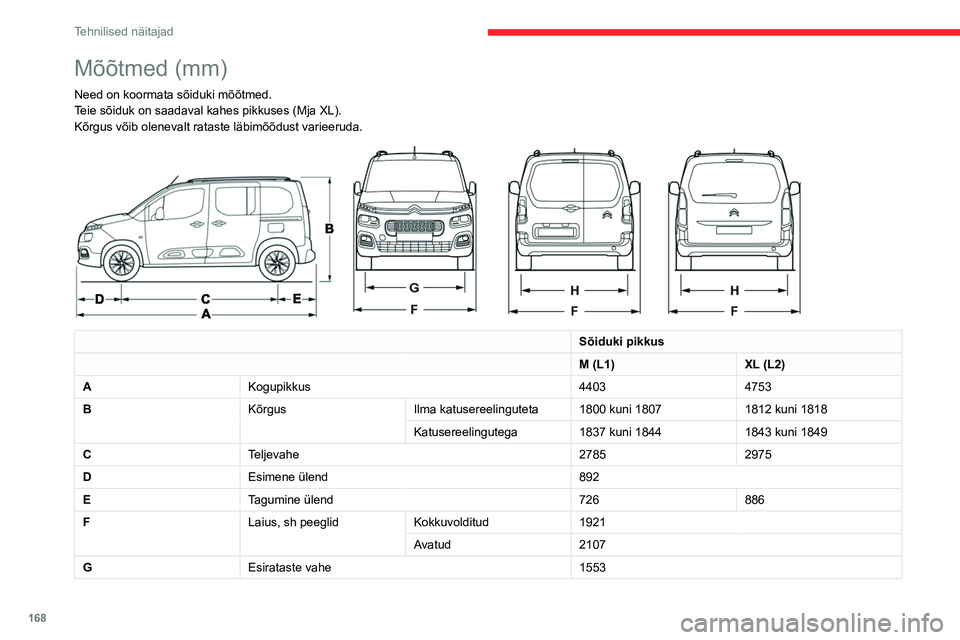 Tehnilised näitajad

Mõõtmed (mm)

Need on koormata sõiduki mõõtmed.
Teie sõiduk on saadaval kahes pikkuses (Mja XL).
Kõrgus võib olenevalt rataste läbimõõdust varieeruda.

B
D C E
A
G
F
H
F
H
F

| | | | Sõiduki pikkus | |
|---|---|---|---|---|
| | | | M (L1) | XL (L2) |
| A | Kogupikkus | | 4403 | 4753 |
| B | Kõrgus | Ilma katusereelinguteta | 1800 kuni 1807 | 1812 kuni 1818 |
| | | Katusereelingutega | 1837 kuni 1844 | 1843 kuni 1849 |
| C | Teljevahe | | 2785 | 2975 |
| D | Esimene ülend | | 892 | |
| E | Tagumine ülend | | 726 | 886 |
| F | Laius, sh peeglid | Kokkuvolditud | 1921 | |
| | | Avatud | 2107 | |
| G | Esirataste vahe | | 1553 | |

168

carmanualsonline.info