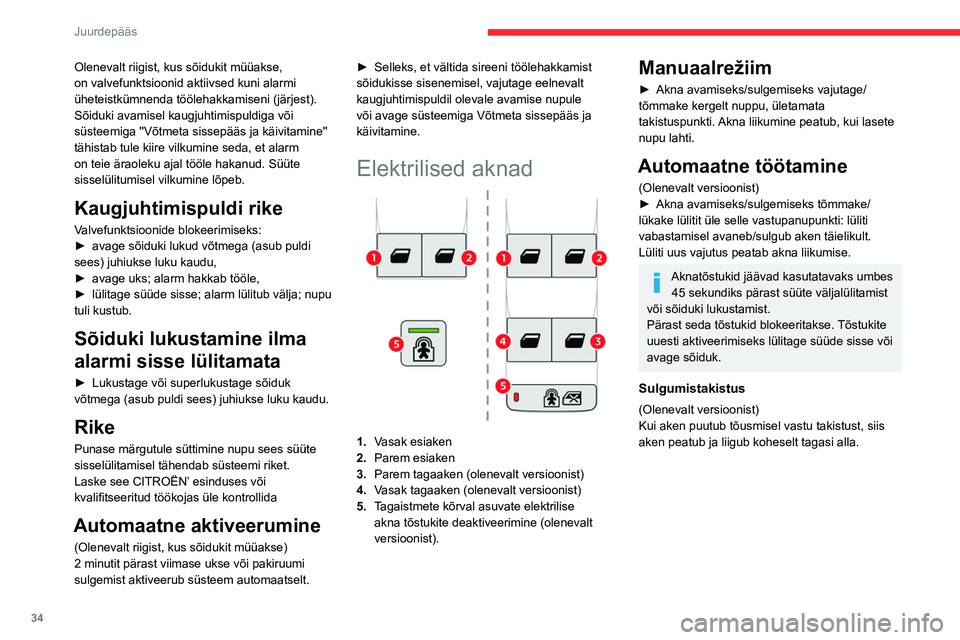 Juurdepääs

Olenevalt riigist, kus sõidukit müüakse, on valvefunktsioonid aktiivsed kuni alarmi üheteistkümnenda töölehakkamiseni (järjest). Sõiduki avamisel kaugjuhtimispuldiga või süsteemiga "Võtmeta sissepääs ja käivitamine" tähistab tule kiire vilkumine seda, et alarm on teie äraoleku ajal tööle hakanud. Süüte sisselülitumisel vilkumine lõpeb.

Kaugjuhtimispuldi rike

Valvefunktsioonide blokeerimiseks:
► avage sõiduki lukud võtmega (asub puldi sees) juhiukse luku kaudu,
► avage uks; alarm hakkab tööle,
► lülitage süüde sisse; alarm lülitub välja; nupu tuli kustub.

Sõiduki lukustamine ilma alarmi sisse lülitamata

► Lukustage või superlukustage sõiduk võtmega (asub puldi sees) juhiukse luku kaudu.

Rike

Punase märgutule süttimine nupu sees süüte sisselülitamisel tähendab süsteemi riket.
Laske see CITROËN' esinduses või kvalifitseeritud töökojas üle kontrollida

Automaatne aktiveerumine

(Olenevalt riigist, kus sõidukit müüakse)
2 minutit pärast viimase ukse või pakiruumi sulgemist aktiveerub süsteem automaatselt.

► Selleks, et vältida sireeni töölehakkamist sõidukisse sisenemisel, vajutage eelnevalt kaugjuhtimispuldil olevale avamise nupule või avage süsteemiga Võtmeta sissepääs ja käivitamine.

Elektrilised aknad

1 2 1 2 5 4 3 5

1. Vasak esiaken
2. Parem esiaken
3. Parem tagaaken (olenevalt versioonist)
4. Vasak tagaaken (olenevalt versioonist)
5. Tagaistmete kõrval asuvate elektrilise akna tõstukite deaktiveerimine (olenevalt versioonist).

Manuaalrežiim

► Akna avamiseks/sulgemiseks vajutage/tõmmake kergelt nuppu, ületamata takistuspunkti. Akna liikumine peatub, kui lasete nupu lahti.

Automaatne töötamine

(Olenevalt versioonist)
► Akna avamiseks/sulgemiseks tõmmake/lükake lülitit üle selle vastupanupunkti: lüliti vabastamisel avaneb/sulgub aken täielikult. Lüliti uus vajutus peatab akna liikumise.

Aknatõstukid jäävad kasutatavaks umbes 45 sekundiks pärast süüte väljalülitamist või sõiduki lukustamist.
Pärast seda tõstukid blokeeritakse. Tõstukite uuesti aktiveerimiseks lülitage süüde sisse või avage sõiduk.

Sulgumistakistus

(Olenevalt versioonist)
Kui aken puutub tõusmisel vastu takistust, siis aken peatub ja liigub koheselt tagasi alla.

34

carmanualsonline.info