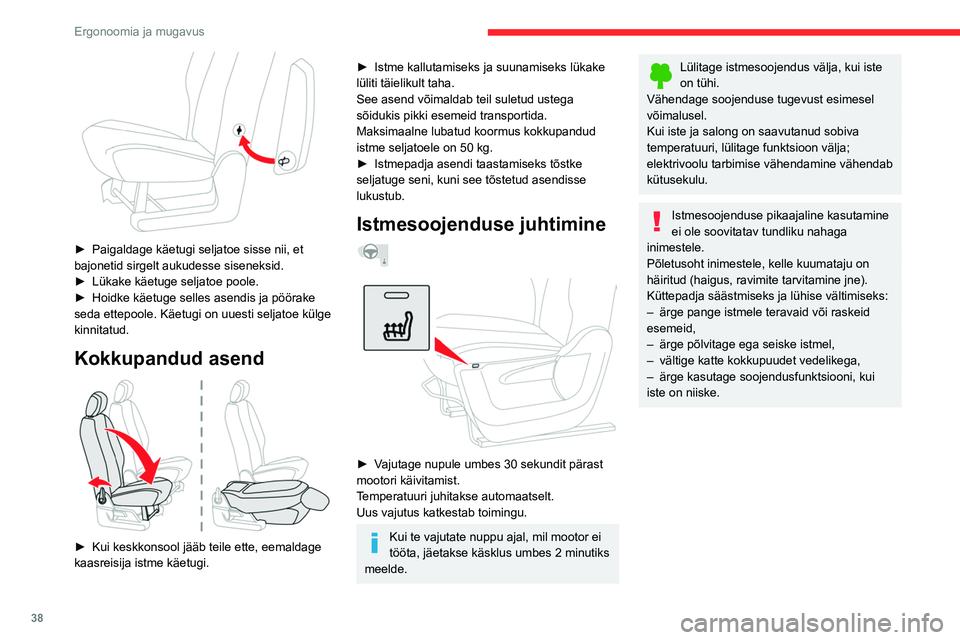 Ergonoomia ja mugavus

► Paigaldage käetugi seljatoe sisse nii, et bajonetid sirgelt aukudesse siseneksid.
► Lükake käetuge seljatoe poole.
► Hoidke käetuge selles asendis ja pöörake seda ettepoole. Käetugi on uuesti seljatoe külge kinnitatud.

Kokkupandud asend

► Kui keskkonsool jääb teile ette, eemaldage kaasreisija istme käetugi.

► Istme kallutamiseks ja suunamiseks lükake lüliti täielikult taha.
See asend võimaldab teil suletud ustega sõidukis pikki esemeid transportida.
Maksimaalne lubatud koormus kokkupandud istme seljatoele on 50 kg.
► Istmepadja asendi taastamiseks tõstke seljatuge seni, kuni see tõstetud asendisse lukustub.

Istmesoojenduse juhtimine

► Vajutage nupule umbes 30 sekundit pärast mootori käivitamist.
Temperatuuri juhitakse automaatselt.
Uus vajutus katkestab toimingu.

Kui te vajutate nuppu ajal, mil mootor ei tööta, jäetakse käsklus umbes 2 minutiks meelde.

Lülitage istmesoojendus välja, kui iste on tühi.
Vähendage soojenduse tugevust esimesel võimalusel.
Kui iste ja salong on saavutanud sobiva temperatuuri, lülitage funktsioon välja; elektrivoolu tarbimise vähendamine vähendab kütusekulu.

Istmesoojenduse pikaajaline kasutamine ei ole soovitatav tundliku nahaga inimestele.
Põletusoht inimestele, kelle kuumataju on häiritud (haigus, ravimite tarvitamine jne).
Küttepadja säästmiseks ja lühise vältimiseks:
– ärge pange istmele teravaid või raskeid esemeid,
– ärge põlvitage ega seiske istmel,
– vältige katte kokkupuudet vedelikega,
– ärge kasutage soojendusfunktsiooni, kui iste on niiske.

38

carmanualsonline.info