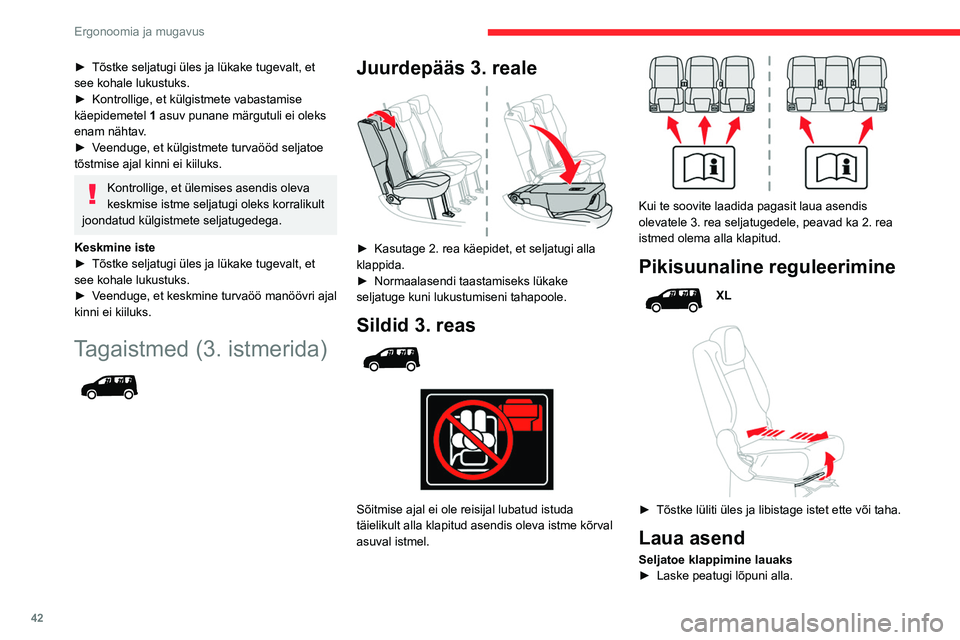 Ergonoomia ja mugavus

► Tõstke seljatugi üles ja lükake tugevalt, et see kohale lukustuks.
► Kontrollige, et külgistmete vabastamise käepidemetel **1** asuv punane märgutuli ei oleks enam nähtav.
► Veenduge, et külgistmete turvaööd seljatoe tõstmise ajal kinni ei kiiluks.

Kontrollige, et ülemises asendis oleva keskmise istme seljatugi oleks korralikult joondatud külgistmete seljatugedega.

**Keskmine iste**
► Tõstke seljatugi üles ja lükake tugevalt, et see kohale lukustuks.
► Veenduge, et keskmine turvaöö manöövri ajal kinni ei kiiluks.

Tagaistmed (3. istmerida)

Juurdepääs 3. reale

► Kasutage 2. rea käepidet, et seljatugi alla klappida.
► Normaalasendi taastamiseks lükake seljatuge kuni lukustumiseni tahapoole.

Sildid 3. reas

Sõitmise ajal ei ole reisijal lubatud istuda täielikult alla klapitud asendis oleva istme kõrval asuval istmel.

Kui te soovite laadida pagasit laua asendis olevatele 3. rea seljatugedele, peavad ka 2. rea istmed olema alla klapitud.

Pikisuunaline reguleerimine

XL

► Tõstke lüliti üles ja libistage istet ette või taha.

Laua asend

**Seljatoe klappimine lauaks**
► Laske peatugi lõpuni alla.

42

carmanualsonline.info