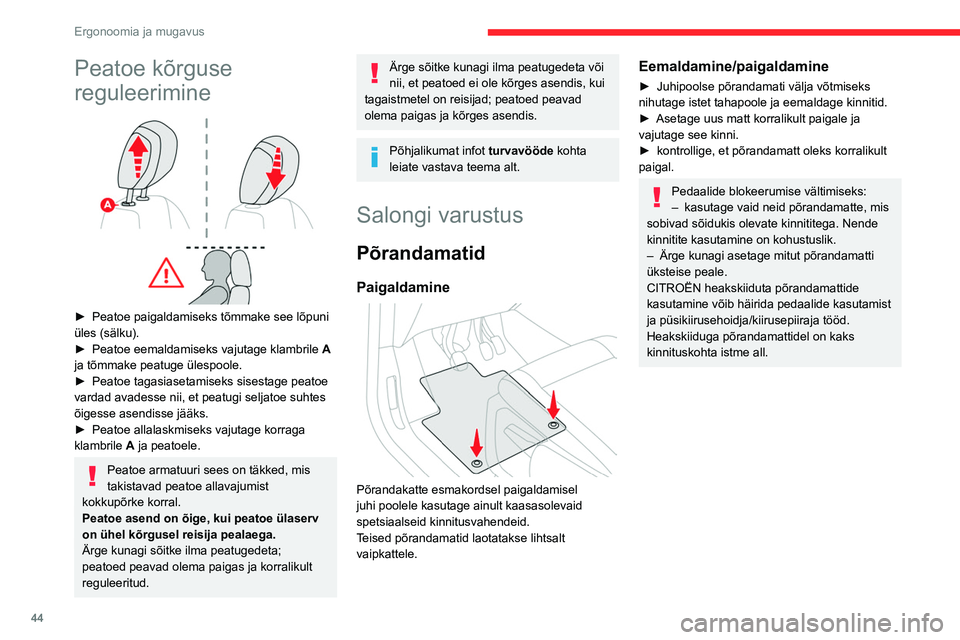 Ergonoomia ja mugavus

Peatoe kõrguse reguleerimine

A

► Peatoe paigaldamiseks tõmmake see lõpuni üles (sälku).
► Peatoe eemaldamiseks vajutage klambrile **A** ja tõmmake peatuge ülespoole.
► Peatoe tagasiasetamiseks sisestage peatoe vardad avadesse nii, et peatugi seljatoe suhtes õigesse asendisse jääks.
► Peatoe allalaskmiseks vajutage korraga klambrile **A** ja peatoele.

Peatoe armatuuri sees on täkked, mis takistavad peatoe allavajumist kokkupõrke korral.
**Peatoe asend on õige, kui peatoe ülaserv on ühel kõrgusel reisija pealaega.**
Ärge kunagi sõitke ilma peatugedeta; peatoed peavad olema paigas ja korralikult reguleeritud.

Ärge sõitke kunagi ilma peatugedeta või nii, et peatoed ei ole kõrges asendis, kui tagaistmetel on reisijad; peatoed peavad olema paigas ja kõrges asendis.

Põhjalikumat infot **turvavööde** kohta leiate vastava teema alt.

Salongi varustus

Põrandamatid

Paigaldamine

Põrandakatte esmakordsel paigaldamisel juhi poolele kasutage ainult kaasasolevaid spetsiaalseid kinnitusvahendeid.
Teised põrandamatid laotatakse lihtsalt vaipkattele.

Eemaldamine/paigaldamine

► Juhipoolse põrandamati välja võtmiseks nihutage istet tahapoole ja eemaldage kinnitid.
► Asetage uus matt korralikult paigale ja vajutage see kinni.
► kontrollige, et põrandamatt oleks korralikult paigal.

Pedaalide blokeerumise vältimiseks:
– kasutage vaid neid põrandamatte, mis sobivad sõidukis olevate kinnititega. Nende kinnitite kasutamine on kohustuslik.
– Ärge kunagi asetage mitut põrandamatti üksteise peale.
CITROËN heakskiiduta põrandamattide kasutamine võib häirida pedaalide kasutamist ja püsikiirusehoidja/kiirusepiiraja tööd.
Heakskiiduga põrandamattidel on kaks kinnituskohta istme all.

44

carmanualsonline.info