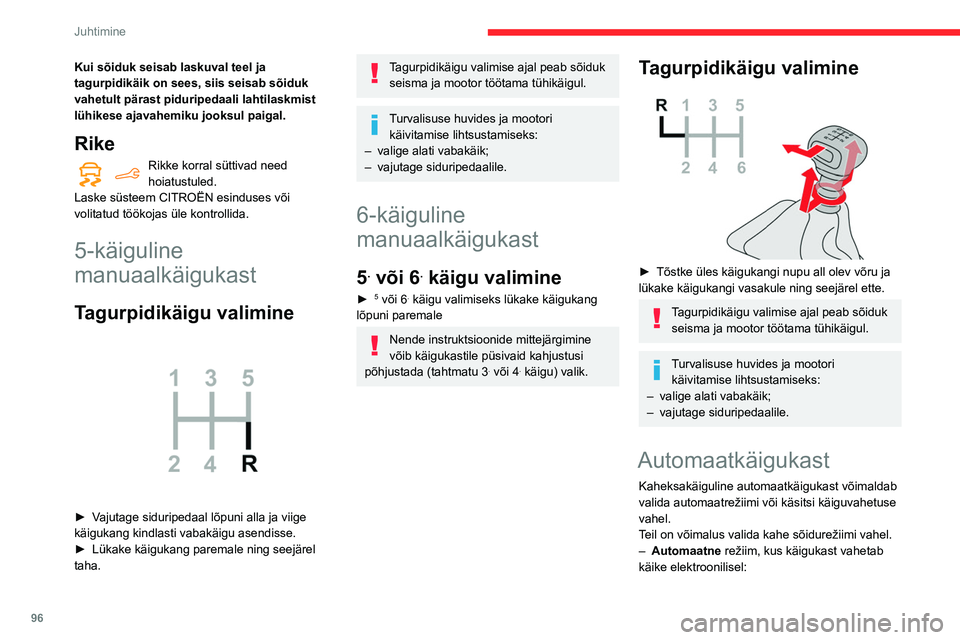 Juhtimine

Kui sõiduk seisab laskuval teel ja tagurpidikäik on sees, siis seisab sõiduk vahetult pärast piduripedaali lahtilaskmist lühikese ajavahemiku jooksul paigal.

Rike

Rikke korral süttivad need hoiatustuled.
Laske süsteem CITROËN esinduses või volitatud töökojas üle kontrollida.

5-käiguline manuaalkäigukast

Tagurpidikäigu valimine

1 3 5
2 4 R

► Vajutage siduripedaal lõpuni alla ja viige käigukang kindlasti vabakäigu asendisse.
► Lükake käigukang paremale ning seejärel taha.

Tagurpidikäigu valimise ajal peab sõiduk seisma ja mootor töötama tühikäigul.

Turvalisuse huvides ja mootori käivitamise lihtsustamiseks:
– valige alati vabakäik;
– vajutage siduripedaalile.

6-käiguline manuaalkäigukast

5. või 6. käigu valimine

► 5 või 6. käigu valimiseks lükake käigukang lõpuni paremale

Nende instruktsioonide mittejärgimine võib käigukastile püsivaid kahjustusi põhjustada (tahtmatu 3. või 4. käigu) valik.

Tagurpidikäigu valimine

R 1 3 5
2 4 6

► Tõstke üles käigukangi nupu all olev võru ja lükake käigukangi vasakule ning seejärel ette.

Tagurpidikäigu valimise ajal peab sõiduk seisma ja mootor töötama tühikäigul.

Turvalisuse huvides ja mootori käivitamise lihtsustamiseks:
– valige alati vabakäik;
– vajutage siduripedaalile.

Automaatkäigukast

Kaheksakäiguline automaatkäigukast võimaldab valida automaatrežiimi või käsitsi käiguvahetuse vahel.
Teil on võimalus valida kahe sõidurežiimi vahel.
– Automaatne režiim, kus käigukast vahetab käike elektroonilisel:

96

carmanualsonline.info