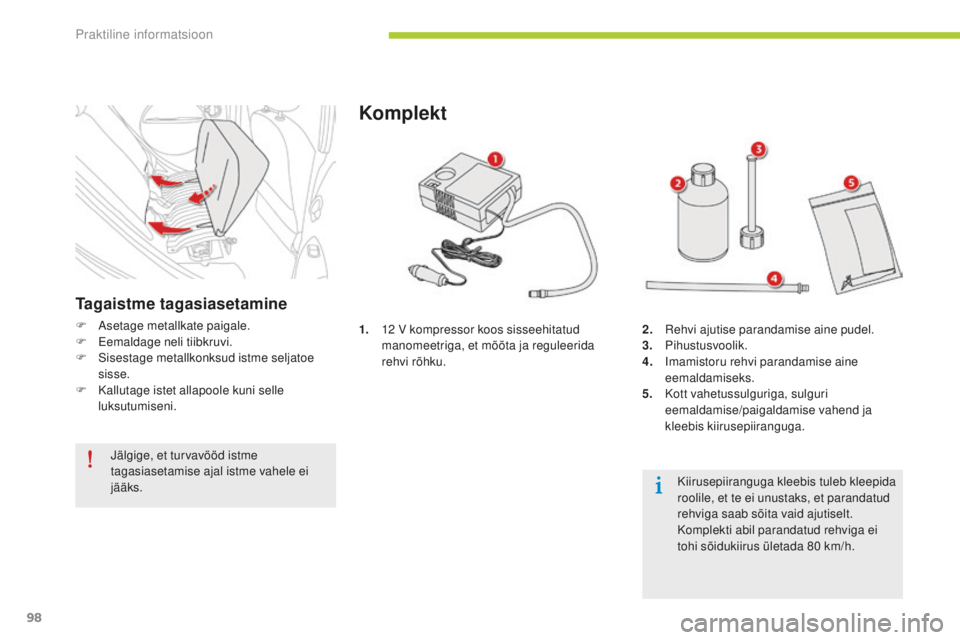 Praktiline informatsioon

Tagaistme tagasiasetamine

F Asetage metallkate paigale.
F Eemaldage neli tiibkruvi.
F Sisestage metallkonksud istme seljatoe sisse.
F Kallutage istet allapoole kuni selle luksutumiseni.

!

Jälgige, et turvavööd istme tagasiasetamise ajal istme vahele ei jääks.

Komplekt

1
2
3
4
5

1. 12 V kompressor koos sisseehitatud manomeetriga, et mõõta ja reguleerida rehvi rõhku.

2. Rehvi ajutise parandamise aine pudel.
3. Pihustusvoolik.
4. Imamistoru rehvi parandamise aine eemaldamiseks.
5. Kott vahetussulguriga, sulguri eemaldamise/paigaldamise vahend ja kleebis kiirusepiiranguga.

i

Kiirusepiiranguga kleebis tuleb kleepida roolile, et te ei unustaks, et parandatud rehviga saab sõita vaid ajutiselt.
Komplekti abil parandatud rehviga ei tohi sõidukiirus ületada 80 km/h.

98

carmanualsonline.info