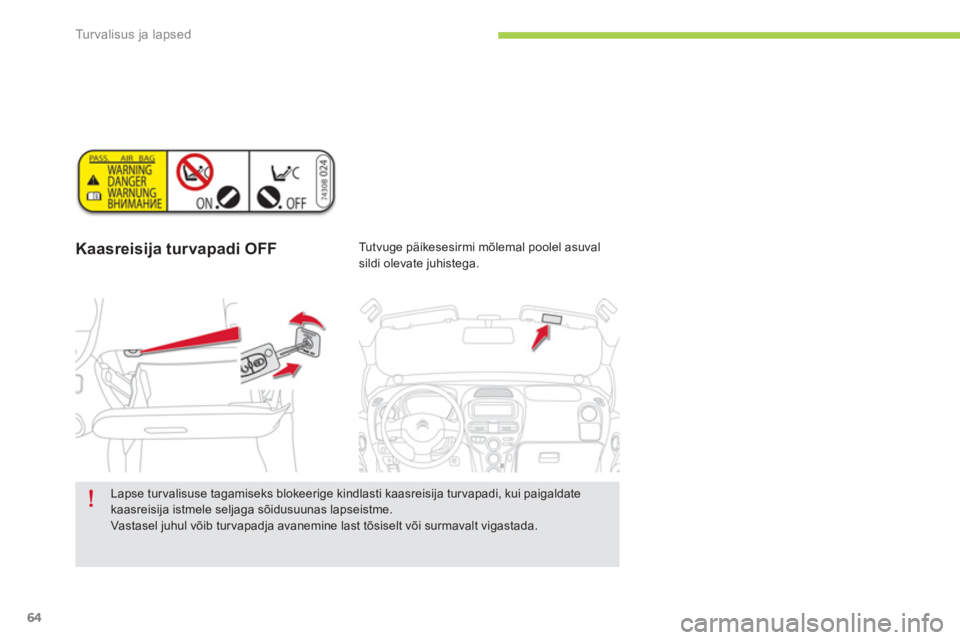 Turvalisus ja lapsed

PASS. AIR BAG
WARNING
DANGER
WARNUNG
ВНИМАНИЕ
ON
OFF
74308 024

Kaasreisija turvapadi OFF

Tutvuge päikesesirmi mõlemal poolel asuval sildi olevate juhistega.

!

Lapse turvalisuse tagamiseks blokeerige kindlasti kaasreisija turvapadi, kui paigaldate kaasreisija istmele seljaga sõidusuunas lapseistme.
Vastasel juhul võib turvapadja avanemine last tõsiselt või surmavalt vigastada.

64

carmanualsonline.info