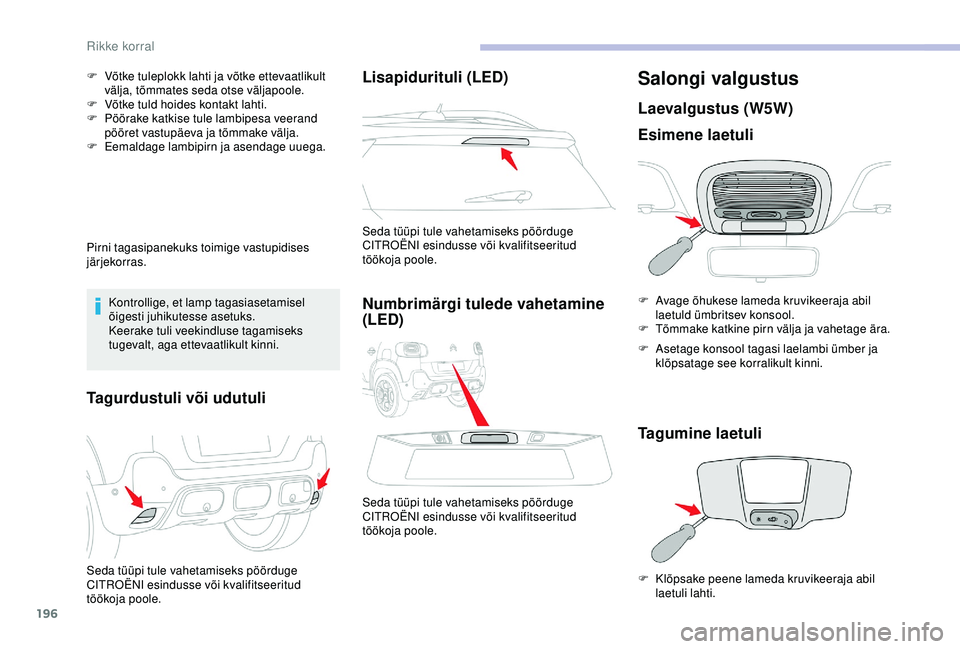 Rikke korral

F Võtke tuleplokk lahti ja võtke ettevaatlikult välja, tõmmates seda otse väljapoole.
F Võtke tuld hoides kontakt lahti.
F Pöörake katkise tule lambipesa veerand pööret vastupäeva ja tõmmake välja.
F Eemaldage lambipirn ja asendage uuega.

Pirni tagasipanekuks toimige vastupidises järjekorras.

Kontrollige, et lamp tagasiasetamisel õigesti juhikutesse asetuks.
Keerake tuli veekindluse tagamiseks tugevalt, aga ettevaatlikult kinni.

Tagurdustuli või udutuli

Seda tüüpi tule vahetamiseks pöörduge CITROËNI esindusse või kvalifitseeritud töökoja poole.

Lisapidurituli (LED)

Seda tüüpi tule vahetamiseks pöörduge CITROËNI esindusse või kvalifitseeritud töökoja poole.

Numbrimärgi tulede vahetamine (LED)

Seda tüüpi tule vahetamiseks pöörduge CITROËNI esindusse või kvalifitseeritud töökoja poole.

Salongi valgustus

Laevalgustus (W5W)

Esimene laetuli

F Avage õhukese lameda kruvikeeraja abil laetuld ümbritsev konsool.
F Tõmmake katkine pirn välja ja vahetage ära.
F Asetage konsool tagasi laelambi ümber ja klõpsatage see korralikult kinni.

Tagumine laetuli

F Klõpsake peene lameda kruvikeeraja abil laetuli lahti.

196

carmanualsonline.info