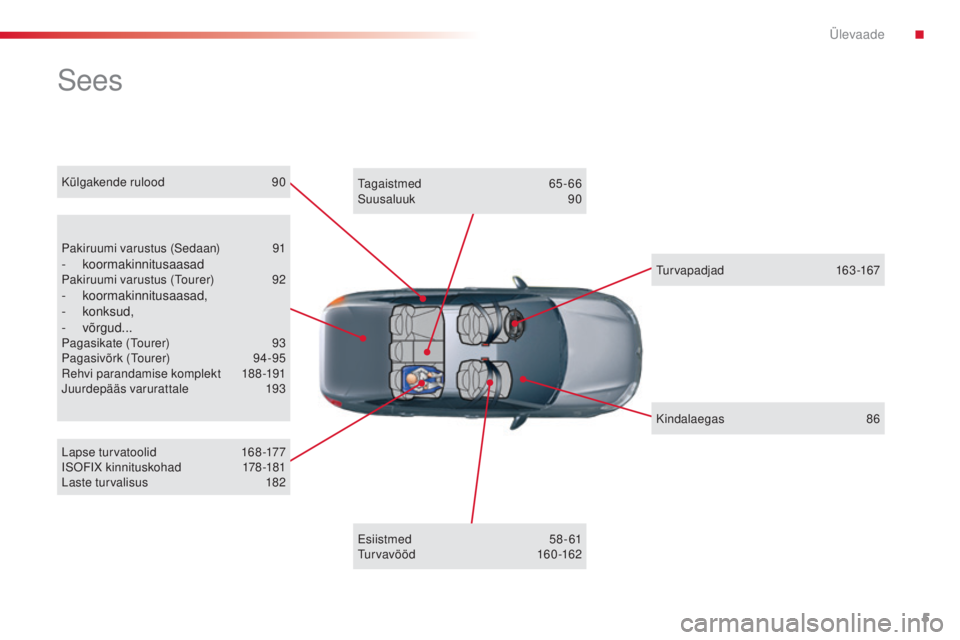 Ülevaade

Sees

Külgakende rulood 90

Pakiruumi varustus (Sedaan) 91
- koormakinnitusaasad
Pakiruumi varustus (Tourer) 92
- koormakinnitusaasad,
- konksud,
- võrgud...
Pagasikate (Tourer) 93
Pagasivõrk (Tourer) 94-95
Rehvi parandamise komplekt 188-191
Juurdepääs varurattale 193

Lapse turvatoolid 168-177
ISOFIX kinnituskohad 178-181
Laste turvalisus 182

Tagaistmed 65-66
Suusaluuk 90

Esiistmed 58-61
Turvavööd 160-162

Turvapadjad 163-167

Kindalaegas 86

carmanualsonline.info