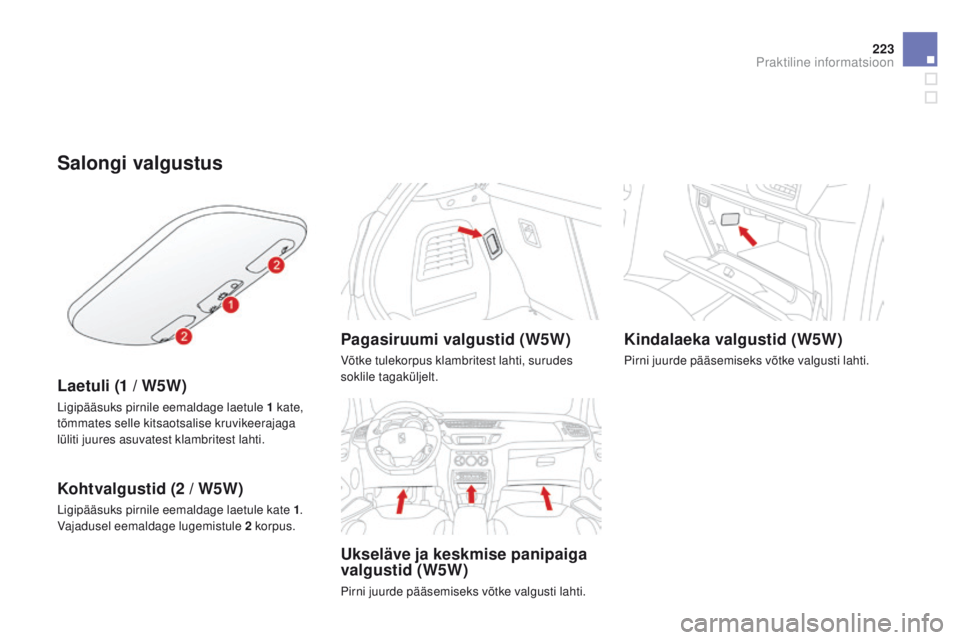 223
Praktiline informatsioon

Salongi valgustus

2
1
2

Laetuli (1 / W5W)

Ligipääsuks pirnile eemaldage laetule 1 kate, tõmmates selle kitsaotsalise kruvikeerajaga lüliti juures asuvatest klambritest lahti.

Kohtvalgustid (2 / W5W)

Ligipääsuks pirnile eemaldage laetule kate 1. Vajadusel eemaldage lugemistule 2 korpus.

Pagasiruumi valgustid (W5W)

Võtke tulekorpus klambritest lahti, surudes soklile tagaküljelt.

Ukseläve ja keskmise panipaiga valgustid (W5W)

Pirni juurde pääsemiseks võtke valgusti lahti.

Kindalaeka valgustid (W5W)

Pirni juurde pääsemiseks võtke valgusti lahti.

carmanualsonline.info