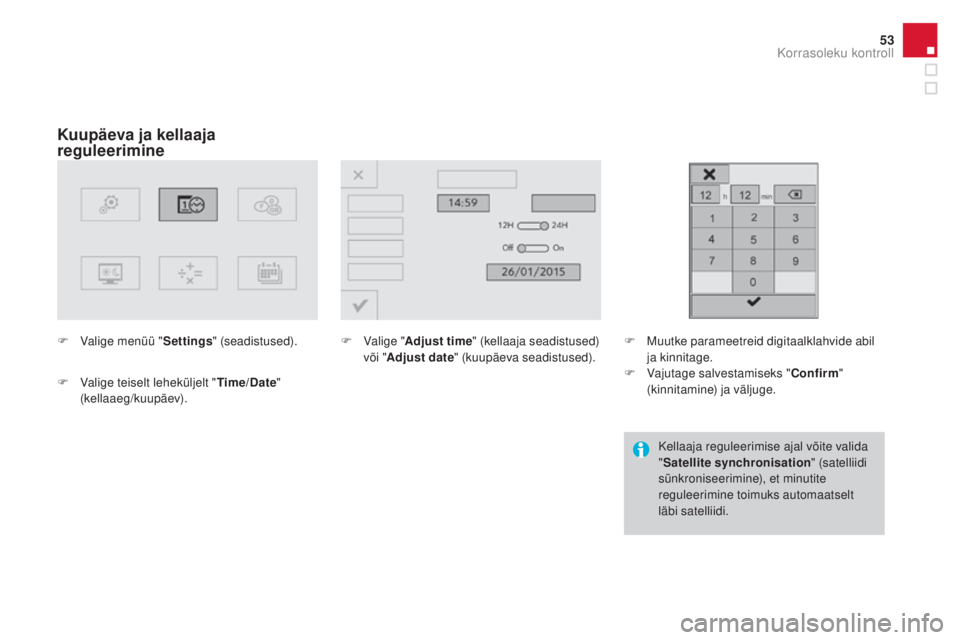 53
Korrasoleku kontroll

Kuupäeva ja kellaaja reguleerimine

14:59
12H 24H
Off On
26/01/2015

12 h 12 min
1 2 3
4 5 6
7 8 9
0

Valige menüü "Settings" (seadistused).

Valige teiselt leheküljelt "Time/Date" (kellaaeg/kuupäev).

Valige "Adjust time" (kellaaja seadistused) või "Adjust date" (kuupäeva seadistused).

Muutke parameetreid digitaalklahvide abil ja kinnitage.
Vajutage salvestamiseks "Confirm" (kinnitamine) ja väljuge.

Kellaaja reguleerimise ajal võite valida "Satellite synchronisation" (satelliidi sünkroniseerimine), et minutite reguleerimine toimuks automaatselt läbi satelliidi.

carmanualsonline.info