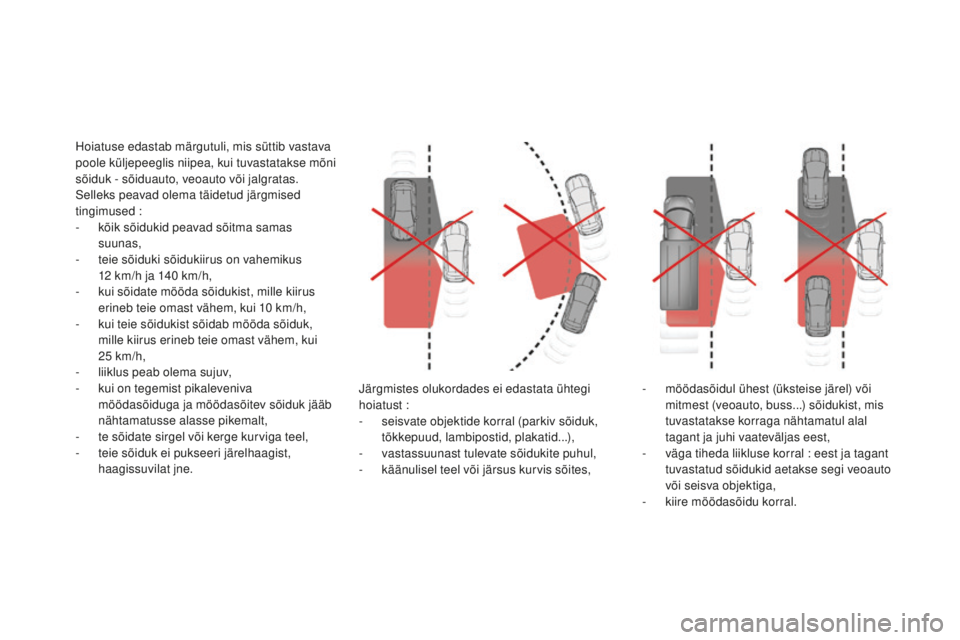 Hoiatuse edastab märgutuli, mis süttib vastava poole küljepeeglis niipea, kui tuvastatakse mõni sõiduk - sõiduauto, veoauto või jalgratas. Selleks peavad olema täidetud järgmised tingimused :
- kõik sõidukid peavad sõitma samas suunas,
- teie sõiduki sõidukiirus on vahemikus 12 km/h ja 140 km/h,
- kui sõidate mööda sõidukist, mille kiirus erineb teie omast vähem, kui 10 km/h,
- kui teie sõidukist sõidab mööda sõiduk, mille kiirus erineb teie omast vähem, kui 25 km/h,
- liiklus peab olema sujuv,
- kui on tegemist pikaleveniva möödasõiduga ja möödasõitev sõiduk jääb nähtamatusse alasse pikemalt,
- te sõidate sirgel või kerge kurviga teel,
- teie sõiduk ei pukseeri järelhaagist, haagissuvilat jne.

Järgmistes olukordades ei edastata ühtegi hoiatust :
- seisvate objektide korral (parkiv sõiduk, tõkkepuud, lambipostid, plakatid...),
- vastassuunast tulevate sõidukite puhul,
- käänulisel teel või järsus kurvis sõites,

- möödasõidul ühest (üksteise järel) või mitmest (veoauto, buss...) sõidukist, mis tuvastatakse korraga nähtamatul alal tagant ja juhi vaateväljas eest,
- väga tiheda liikluse korral : eest ja tagant tuvastatud sõidukid aetakse segi veoauto või seisva objektiga,
- kiire möödasõidu korral.

carmanualsonline.info