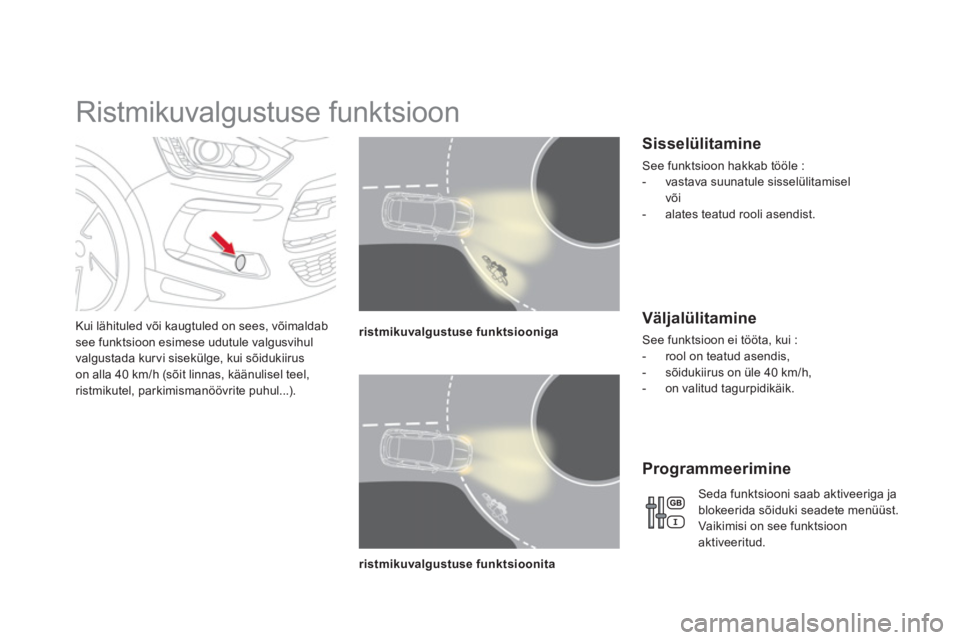 Ristmikuvalgustuse funktsioon

Kui lähituled või kaugtuled on sees, võimaldab see funktsioon esimese udutule valgusvihul valgustada kurvi sisekülge, kui sõidukiirus on alla 40 km/h (sõit linnas, käänulisel teel, ristmikutel, parkimismanöövrite puhul...).

ristmikuvalgustuse funktsiooniga

ristmikuvalgustuse funktsioonita

Sisselülitamine

See funktsioon hakkab tööle :
- vastava suunatule sisselülitamisel või
- alates teatud rooli asendist.

Väljalülitamine

See funktsioon ei tööta, kui :
- rool on teatud asendis,
- sõidukiirus on üle 40 km/h,
- on valitud tagurpidikäik.

Programmeerimine

GB
I

Seda funktsiooni saab aktiveeriga ja blokeerida sõiduki seadete menüüst. Vaikimisi on see funktsioon aktiveeritud.

carmanualsonline.info