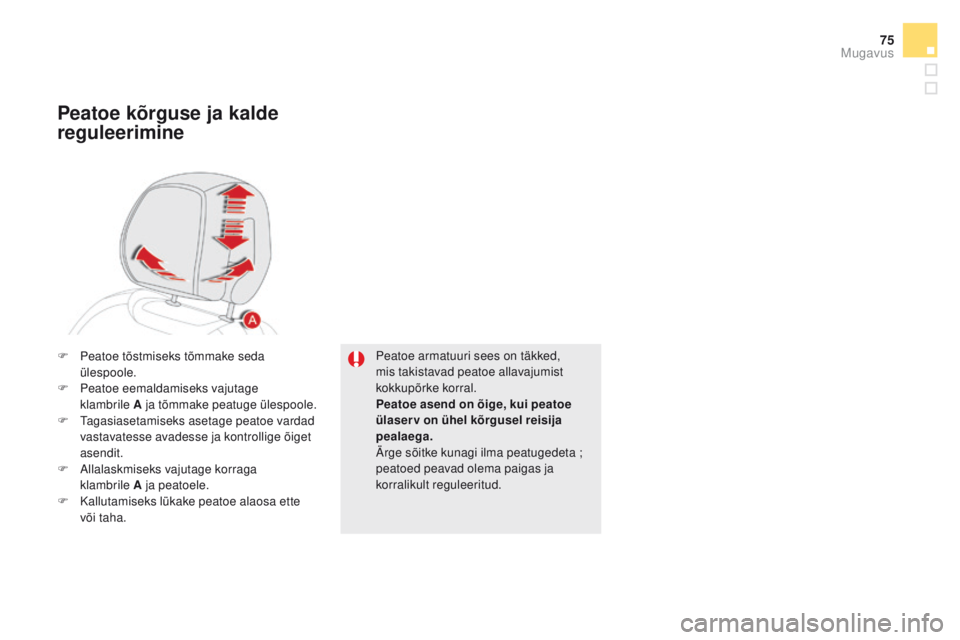 75
Mugavus

Peatoe kõrguse ja kalde reguleerimine

A

F Peatoe tõstmiseks tõmmake seda ülespoole.
F Peatoe eemaldamiseks vajutage klambrile A ja tõmmake peatuge ülespoole.
F Tagasiasetamiseks asetage peatoe vardad vastavatesse avadesse ja kontrollige õiget asendit.
F Allalaskmiseks vajutage korraga klambrile A ja peatoele.
F Kallutamiseks lükake peatoe alaosa ette või taha.

Peatoe armatuuri sees on täkked, mis takistavad peatoe allavajumist kokkupõrke korral.
Peatoe asend on õige, kui peatoe ülaserv on ühel kõrgusel reisija pealaega.
Ärge sõitke kunagi ilma peatugedeta ; peatoed peavad olema paigas ja korralikult reguleeritud.

carmanualsonline.info