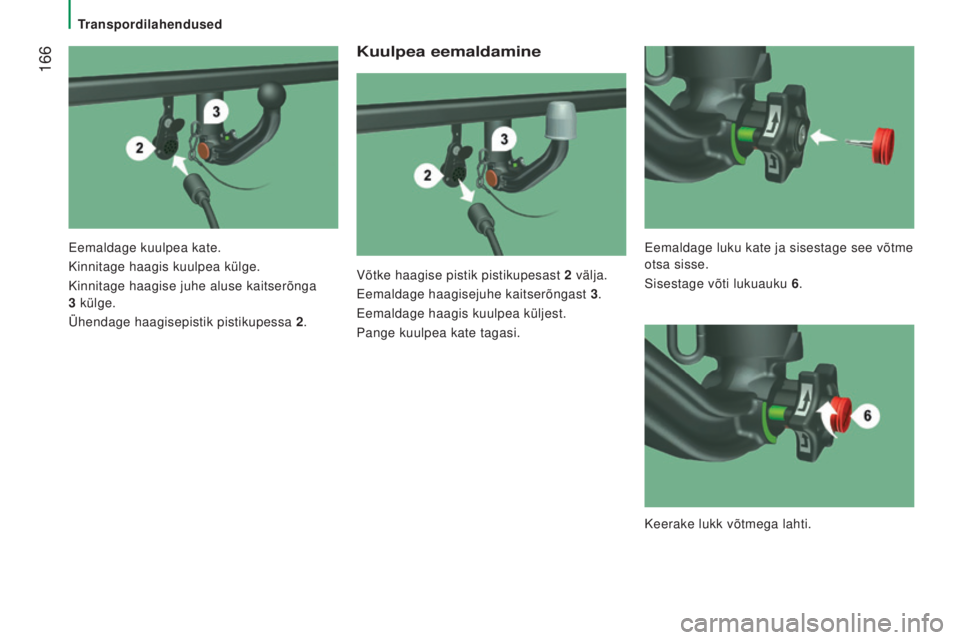 Transpordilahendused

166

3

2

Eemaldage kuulpea kate.

Kinnitage haagis kuulpea külge.

Kinnitage haagise juhe aluse kaitserõnga 3 külge.

Ühendage haagisepistik pistikupessa 2.

Kuulpea eemaldamine

3

2

Võtke haagise pistik pistikupesast 2 välja.

Eemaldage haagisejuhe kaitserõngast 3.

Eemaldage haagis kuulpea küljest.

Pange kuulpea kate tagasi.

Eemaldage luku kate ja sisestage see võtme otsa sisse.

Sisestage võti lukuauku 6.

6

Keerake lukk võtmega lahti.

carmanualsonline.info