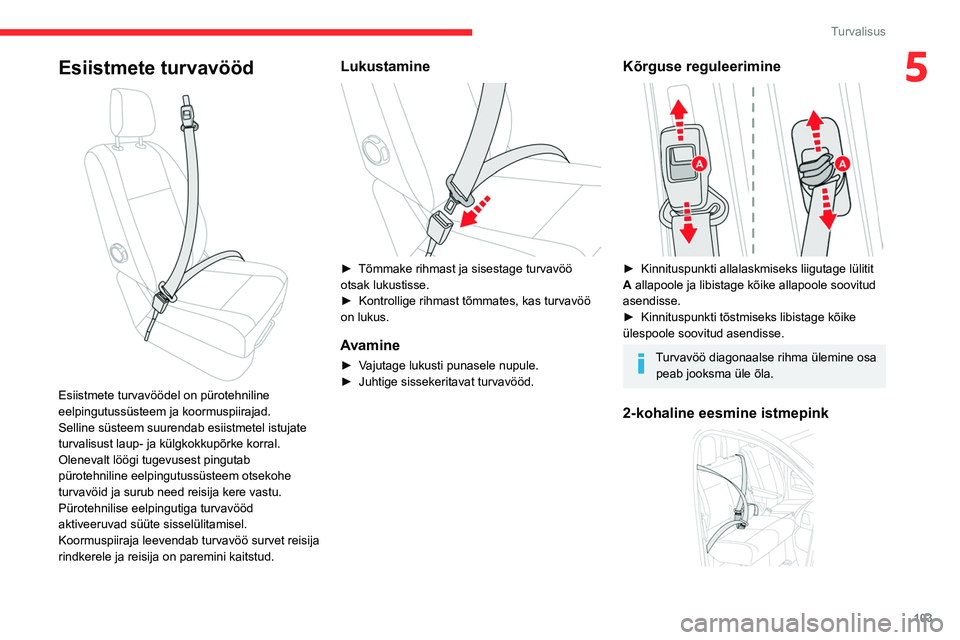 Turvalisus

5

Esiistmete turvavööd

Esiistmete turvavöödel on pürotehniline eelpingutussüsteem ja koormuspiirajad.
Selline süsteem suurendab esiistmetel istujate turvalisust laup- ja külgkokkupõrke korral.
Olenevalt löögi tugevusest pingutab pürotehniline eelpingutussüsteem otsekohe turvavöid ja surub need reisija kere vastu.
Pürotehnilise eelpingutiga turvavööd aktiveeruvad süüte sisselülitamisel.
Koormuspiiraja leevendab turvavöö survet reisija rindkerele ja reisija on paremini kaitstud.

Lukustamine

► Tõmmake rihmast ja sisestage turvavöö otsak lukustisse.
► Kontrollige rihmast tõmmates, kas turvavöö on lukus.

Avamine

► Vajutage lukusti punasele nupule.
► Juhtige sissekeritavat turvavööd.

Kõrguse reguleerimine

A

A

► Kinnituspunkti allalaskmiseks liigutage lülitit A allapoole ja libistage kõike allapoole soovitud asendisse.
► Kinnituspunkti tõstmiseks libistage kõike ülespoole soovitud asendisse.

Turvavöö diagonaalse rihma ülemine osa peab jooksma üle õla.

2-kohaline eesmine istmepink

103

carmanualsonline.info