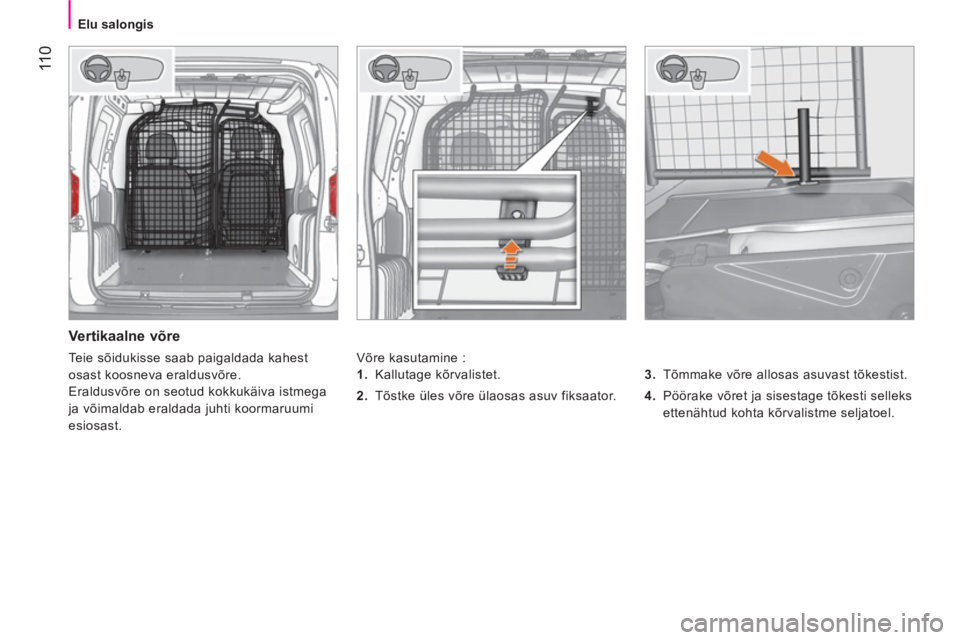 Elu salongis

110

Vertikaalne võre

Teie sõidukisse saab paigaldada kahest osast koosneva eraldusvõre.
Eraldusvõre on seotud kokkukäiva istmega ja võimaldab eraldada juhti koormaruumi esiosast.

Võre kasutamine :
1. Kallutage kõrvalistet.
2. Tõstke üles võre ülaosas asuv fiksaator.

3. Tõmmake võre allosas asuvast tõkestist.
4. Pöörake võret ja sisestage tõkesti selleks ettenähtud kohta kõrvalistme seljatoel.

carmanualsonline.info