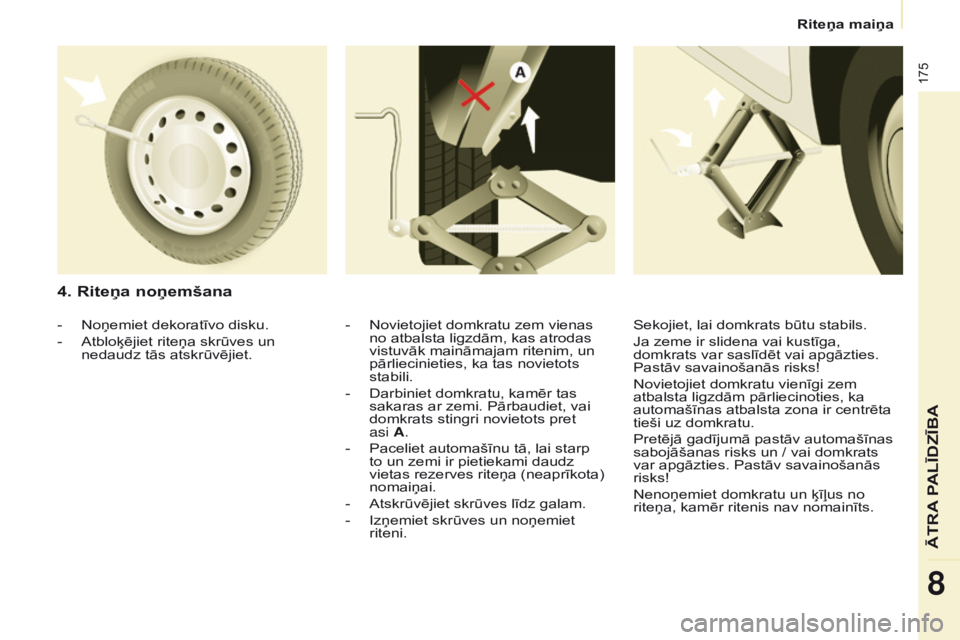 Riteņa maiņa

175

A

4. Riteņa noņemšana

- Noņemiet dekoratīvo disku.
- Atbloķējiet riteņa skrūves un nedaudz tās atskrūvējiet.

- Novietojiet domkratu zem vienas no atbalsta ligzdām, kas atrodas vistuvāk maināmajam ritenim, un pārliecinieties, ka tas novietots stabili.
- Darbiniet domkratu, kamēr tas sakaras ar zemi. Pārbaudiet, vai domkrats stingri novietots pret asi A.
- Paceliet automašīnu tā, lai starp to un zemi ir pietiekami daudz vietas rezerves riteņa (neaprīkota) nomaiņai.
- Atskrūvējiet skrūves līdz galam.
- Izņemiet skrūves un noņemiet riteni.

Sekojiet, lai domkrats būtu stabils.

Ja zeme ir slidena vai kustīga, domkrats var saslīdēt vai apgāzties. Pastāv savainošanās risks!

Novietojiet domkratu vienīgi zem atbalsta ligzdām pārliecinoties, ka automašīnas atbalsta zona ir centrēta tieši uz domkratu.

Pretējā gadījumā pastāv automašīnas sabojāšanas risks un / vai domkrats var apgāzties. Pastāv savainošanās risks!

Nenoņemiet domkratu un ķīļus no riteņa, kamēr ritenis nav nomainīts.

ĀTRA PALĪDZĪBA

8

carmanualsonline.info