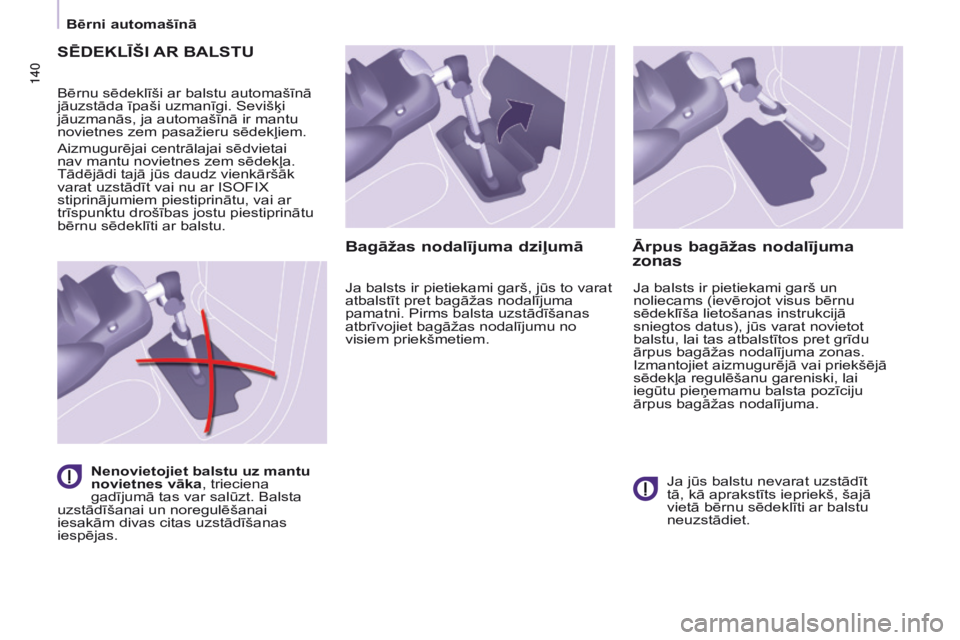 Bērni automašīnā

140

SĒDEKLĪŠI AR BALSTU

Bērnu sēdeklīši ar balstu automašīnā jāuzstāda īpaši uzmanīgi. Sevišķi jāuzmanās, ja automašīnā ir mantu novietnes zem pasažieru sēdekļiem.

Aizmugurējai centrālajai sēdvietai nav mantu novietnes zem sēdekļa. Tādējādi tajā jūs daudz vienkāršāk varat uzstādīt vai nu ar ISOFIX stiprinājumiem piestiprinātu, vai ar trīspunktu drošības jostu piestiprinātu bērnu sēdeklīti ar balstu.

Nenovietojiet balstu uz mantu novietnes vāka, trieciena gadījumā tas var salūzt. Balsta uzstādīšanai un noregulēšanai iesakām divas citas uzstādīšanas iespējas.

Bagāžas nodalījuma dziļumā

Ja balsts ir pietiekami garš, jūs to varat atbalstīt pret bagāžas nodalījuma pamatni. Pirms balsta uzstādīšanas atbrīvojiet bagāžas nodalījumu no visiem priekšmetiem.

Ārpus bagāžas nodalījuma zonas

Ja balsts ir pietiekami garš un noliecams (ievērojot visus bērnu sēdeklīša lietošanas instrukcijā sniegtos datus), jūs varat novietot balstu, lai tas atbalstītos pret grīdu ārpus bagāžas nodalījuma zonas. Izmantojiet aizmugurējā vai priekšējā sēdekļa regulēšanu gareniski, lai iegūtu pieņemamu balsta pozīciju ārpus bagāžas nodalījuma.

Ja jūs balstu nevarat uzstādīt tā, kā aprakstīts iepriekš, šajā vietā bērnu sēdeklīti ar balstu neuzstādiet.

carmanualsonline.info