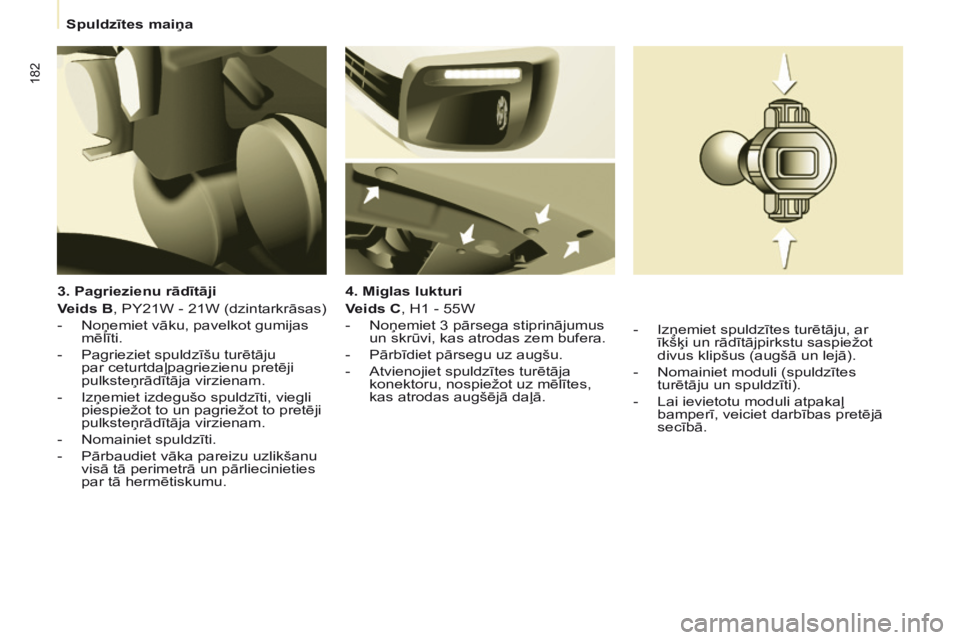 Spuldzītes maiņa

182

3. Pagriezienu rādītāji

Veids B, PY21W - 21W (dzintarkrāsas)

- Noņemiet vāku, pavelkot gumijas mēlīti.

- Pagrieziet spuldzīšu turētāju par ceturtdaļpagriezienu pretēji pulksteņrādītāja virzienam.

- Izņemiet izdegušo spuldzīti, viegli piespiežot to un pagriežot to pretēji pulksteņrādītāja virzienam.

- Nomainiet spuldzīti.

- Pārbaudiet vāka pareizu uzlikšanu visā tā perimetrā un pārliecinieties par tā hermētiskumu.

4. Miglas lukturi

Veids C, H1 - 55W

- Noņemiet 3 pārsega stiprinājumus un skrūvi, kas atrodas zem bufera.

- Pārbīdiet pārsegu uz augšu.

- Atvienojiet spuldzītes turētāja konektoru, nospiežot uz mēlītes, kas atrodas augšējā daļā.

- Izņemiet spuldzītes turētāju, ar īkšķi un rādītājpirkstu saspiežot divus klipšus (augšā un lejā).

- Nomainiet moduli (spuldzītes turētāju un spuldzīti).

- Lai ievietotu moduli atpakaļ bamperī, veiciet darbības pretējā secībā.

carmanualsonline.info