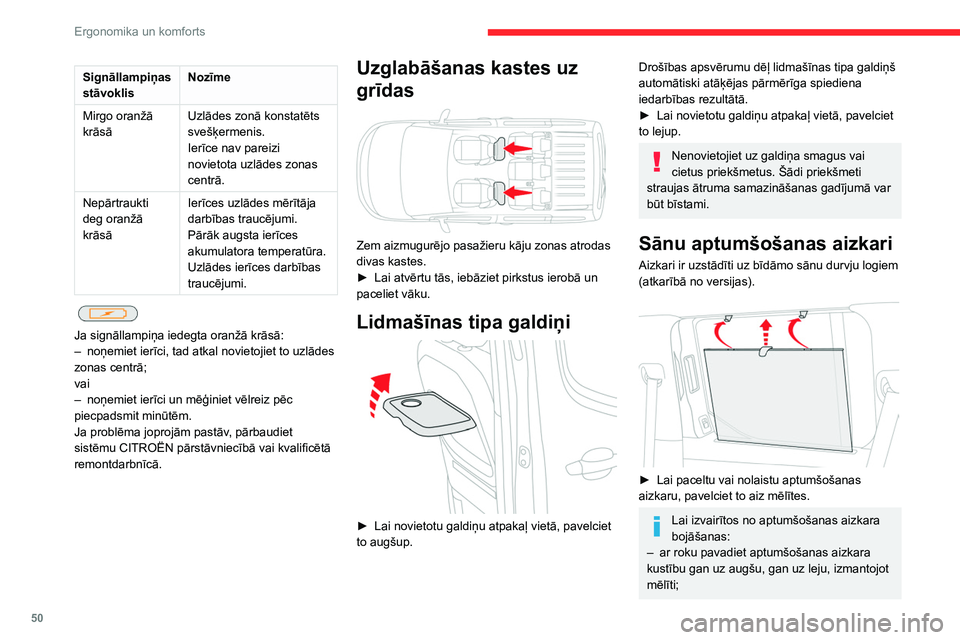 Ergonomika un komforts

| Signāllampiņas stāvoklis | Nozīme |
|---|---|
| Mirgo oranžā krāsā | Uzlādes zonā konstatēts svešķermenis. Ierīce nav pareizi novietota uzlādes zonas centrā. |
| Nepārtraukti deg oranžā krāsā | Ierīces uzlādes mērītāja darbības traucējumi. Pārāk augsta ierīces akumulatora temperatūra. Uzlādes ierīces darbības traucējumi. |

Ja signāllampiņa iedegta oranžā krāsā:
– noņemiet ierīci, tad atkal novietojiet to uzlādes zonas centrā;
vai
– noņemiet ierīci un mēģiniet vēlreiz pēc piecpadsmit minūtēm.
Ja problēma joprojām pastāv, pārbaudiet sistēmu CITROËN pārstāvniecībā vai kvalificētā remontdarbnīcā.

Uzglabāšanas kastes uz grīdas

Zem aizmugurējo pasažieru kāju zonas atrodas divas kastes.
► Lai atvērtu tās, iebāziet pirkstus ierobā un paceliet vāku.

Lidmašīnas tipa galdiņi

► Lai novietotu galdiņu atpakaļ vietā, pavelciet to augšup.

Drošības apsvērumu dēļ lidmašīnas tipa galdiņš automātiski atāķējas pārmērīga spiediena iedarbības rezultātā.
► Lai novietotu galdiņu atpakaļ vietā, pavelciet to lejup.

Nenovietojiet uz galdiņa smagus vai cietus priekšmetus. Šādi priekšmeti straujas ātruma samazināšanas gadījumā var būt bīstami.

Sānu aptumšošanas aizkari

Aizkari ir uzstādīti uz bīdāmo sānu durvju logiem (atkarībā no versijas).

► Lai paceltu vai nolaistu aptumšošanas aizkaru, pavelciet to aiz mēlītes.

Lai izvairītos no aptumšošanas aizkara bojāšanas:
– ar roku pavadiet aptumšošanas aizkara kustību gan uz augšu, gan uz leju, izmantojot mēlīti;

50

carmanualsonline.info