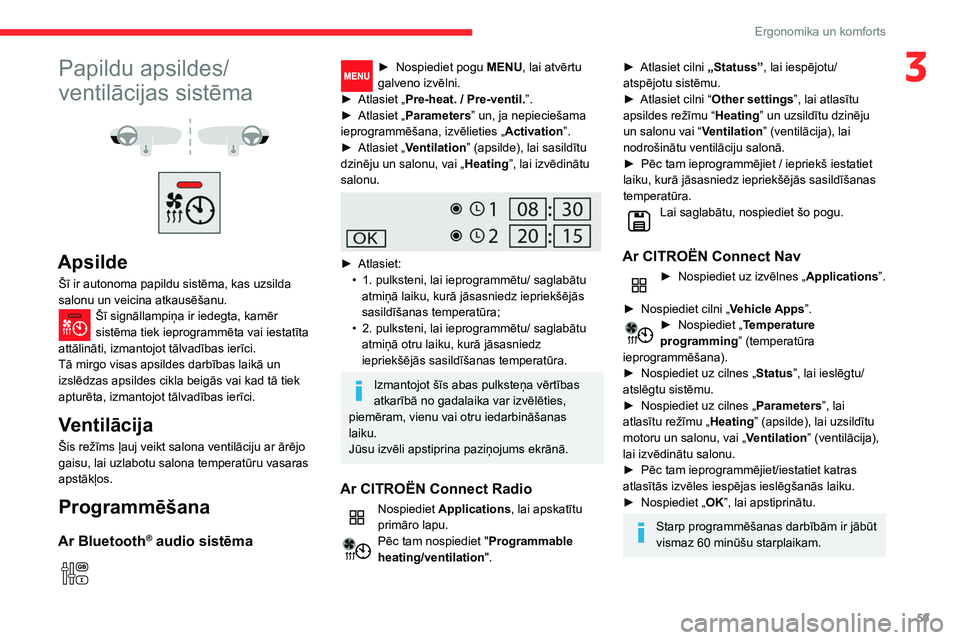 Ergonomika un komforts

3

Papildu apsildes/ ventilācijas sistēma

Apsilde

Šī ir autonoma papildu sistēma, kas uzsilda salonu un veicina atkausēšanu.

Šī signāllampiņa ir iedegta, kamēr sistēma tiek ieprogrammēta vai iestatīta attālināti, izmantojot tālvadības ierīci.

Tā mirgo visas apsildes darbības laikā un izslēdzas apsildes cikla beigās vai kad tā tiek apturēta, izmantojot tālvadības ierīci.

Ventilācija

Šis režīms ļauj veikt salona ventilāciju ar ārējo gaisu, lai uzlabotu salona temperatūru vasaras apstākļos.

Programmēšana

Ar Bluetooth® audio sistēma

MENU ► Nospiediet pogu MENU, lai atvērtu galveno izvēlni.

► Atlasiet „Pre-heat. / Pre-ventil.”.

► Atlasiet „Parameters” un, ja nepieciešama ieprogrammēšana, izvēlieties „Activation”.

► Atlasiet „Ventilation” (apsilde), lai sasildītu dzinēju un salonu, vai „Heating”, lai izvēdinātu salonu.

1 08 : 30

OK 2 20 : 15

► Atlasiet:

• 1. pulksteni, lai ieprogrammētu/ saglabātu atmiņā laiku, kurā jāsasniedz iepriekšējās sasildīšanas temperatūra;

• 2. pulksteni, lai ieprogrammētu/ saglabātu atmiņā otru laiku, kurā jāsasniedz iepriekšējās sasildīšanas temperatūra.

Izmantojot šīs abas pulksteņa vērtības atkarībā no gadalaika var izvēlēties, piemēram, vienu vai otru iedarbināšanas laiku.

Jūsu izvēli apstiprina paziņojums ekrānā.

Ar CITROËN Connect Radio

Nospiediet Applications, lai apskatītu primāro lapu.

Pēc tam nospiediet "Programmable heating/ventilation".

► Atlasiet cilni „Statuss”, lai iespējotu/ atspējotu sistēmu.

► Atlasiet cilni “Other settings”, lai atlasītu apsildes režīmu “Heating” un uzsildītu dzinēju un salonu vai “Ventilation” (ventilācija), lai nodrošinātu ventilāciju salonā.

► Pēc tam ieprogrammējiet / iepriekš iestatiet laiku, kurā jāsasniedz iepriekšējās sasildīšanas temperatūra.

Lai saglabātu, nospiediet šo pogu.

Ar CITROËN Connect Nav

► Nospiediet uz izvēlnes „Applications”.

► Nospiediet cilni „Vehicle Apps”.

► Nospiediet „Temperature programming” (temperatūra ieprogrammēšana).

► Nospiediet uz cilnes „Status”, lai ieslēgtu/ atslēgtu sistēmu.

► Nospiediet uz cilnes „Parameters”, lai atlasītu režīmu „Heating” (apsilde), lai uzsildītu motoru un salonu, vai „Ventilation” (ventilācija), lai izvēdinātu salonu.

► Pēc tam ieprogrammējiet/iestatiet katras atlasītās izvēles iespējas ieslēgšanās laiku.

► Nospiediet „OK”, lai apstiprinātu.

Starp programmēšanas darbībām ir jābūt vismaz 60 minūšu starplaikam.

59

carmanualsonline.info