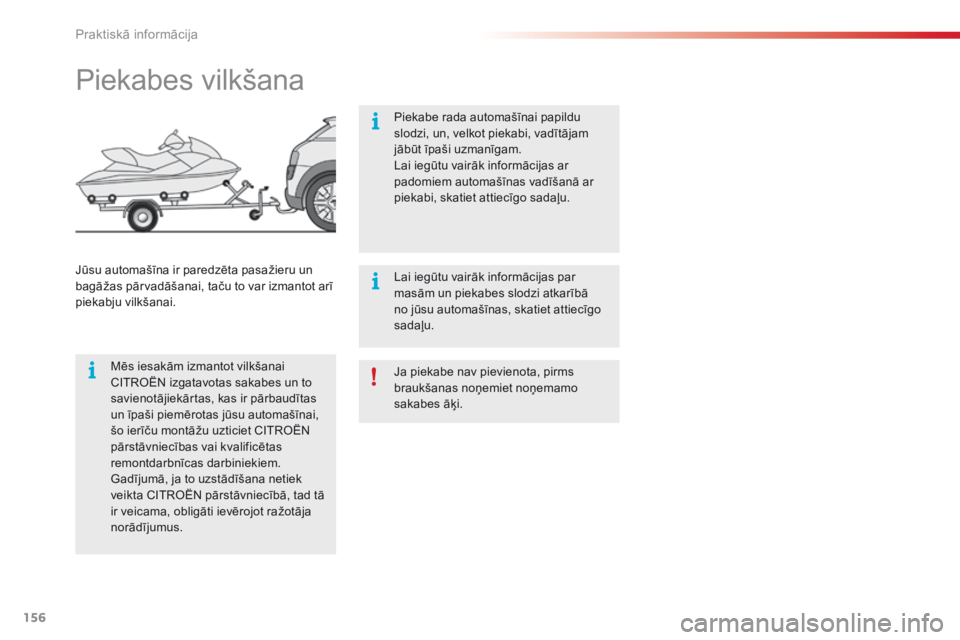 Praktiskā informācija

Piekabes vilkšana

Jūsu automašīna ir paredzēta pasažieru un bagāžas pārvadāšanai, taču to var izmantot arī piekabju vilkšanai.

Mēs iesakām izmantot vilkšanai CITROËN izgatavotas sakabes un to savienotājiekārtas, kas ir pārbaudītas un īpaši piemērotas jūsu automašīnai, šo ierīču montāžu uzticiet CITROËN pārstāvniecības vai kvalificētas remontdarbnīcas darbiniekiem.
Gadījumā, ja to uzstādīšana netiek veikta CITROËN pārstāvniecībā, tad tā ir veicama, obligāti ievērojot ražotāja norādījumus.

Piekabe rada automašīnai papildu slodzi, un, velkot piekabi, vadītājam jābūt īpaši uzmanīgam.
Lai iegūtu vairāk informācijas ar padomiem automašīnas vadīšanā ar piekabi, skatiet attiecīgo sadaļu.

Lai iegūtu vairāk informācijas par masām un piekabes slodzi atkarībā no jūsu automašīnas, skatiet attiecīgo sadaļu.

Ja piekabe nav pievienota, pirms braukšanas noņemiet noņemamo sakabes āķi.

156

carmanualsonline.info