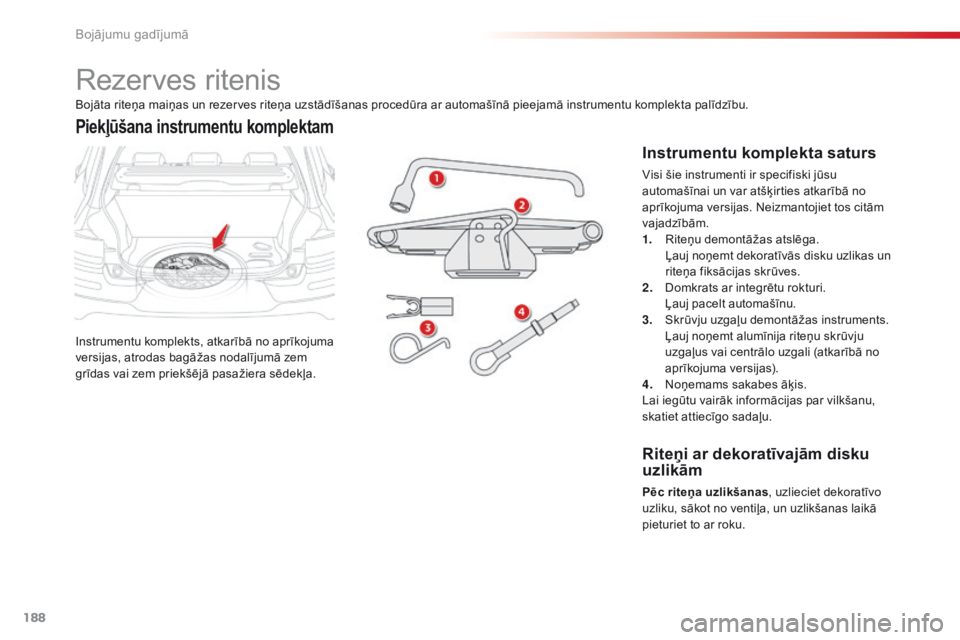 Bojājumu gadījumā

Rezerves ritenis

Bojāta riteņa maiņas un rezerves riteņa uzstādīšanas procedūra ar automašīnā pieejamā instrumentu komplekta palīdzību.

Piekļūšana instrumentu komplektam

Instrumentu komplekts, atkarībā no aprīkojuma versijas, atrodas bagāžas nodalījumā zem grīdas vai zem priekšējā pasažiera sēdekļa.

1
2
3
4

Instrumentu komplekta saturs

Visi šie instrumenti ir specifiski jūsu automašīnai un var atšķirties atkarībā no aprīkojuma versijas. Neizmantojiet tos citām vajadzībām.
1. Riteņu demontāžas atslēga. Ļauj noņemt dekoratīvās disku uzlikas un riteņa fiksācijas skrūves.
2. Domkrats ar integrētu rokturi. Ļauj pacelt automašīnu.
3. Skrūvju uzgaļu demontāžas instruments. Ļauj noņemt alumīnija riteņu skrūvju uzgaļus vai centrālo uzgali (atkarībā no aprīkojuma versijas).
4. Noņemams sakabes āķis.
Lai iegūtu vairāk informācijas par vilkšanu, skatiet attiecīgo sadaļu.

Riteņi ar dekoratīvajām disku uzlikām

Pēc riteņa uzlikšanas, uzlieciet dekoratīvo uzliku, sākot no ventiļa, un uzlikšanas laikā pieturiet to ar roku.

188

carmanualsonline.info