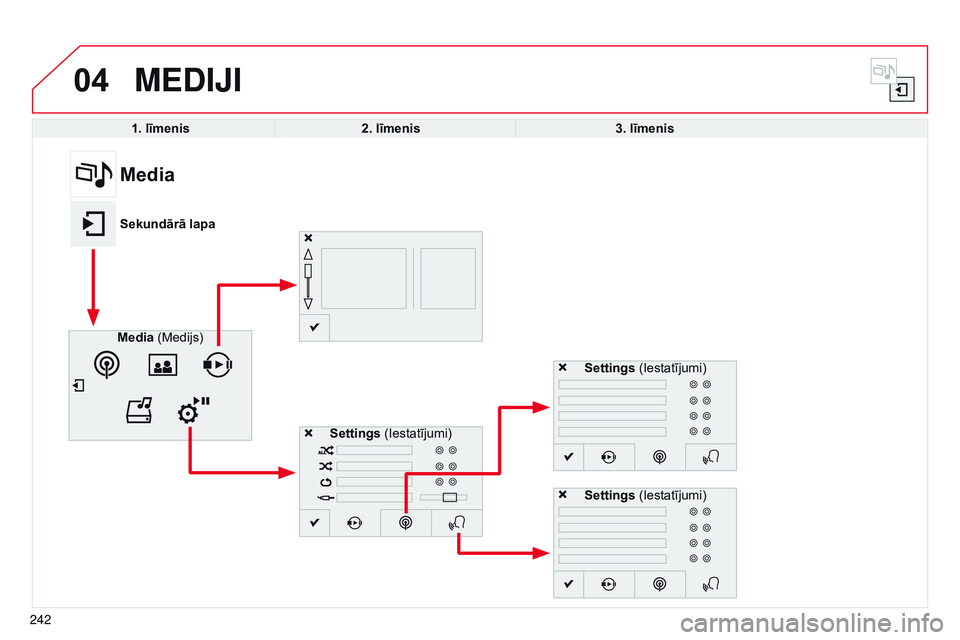 04 MEDIJI

1. līmenis
2. līmenis
3. līmenis

Media

Sekundārā lapa

Media (Medijs)

Settings (Iestatījumi)

Settings (Iestatījumi)

Settings (Iestatījumi)

242

carmanualsonline.info