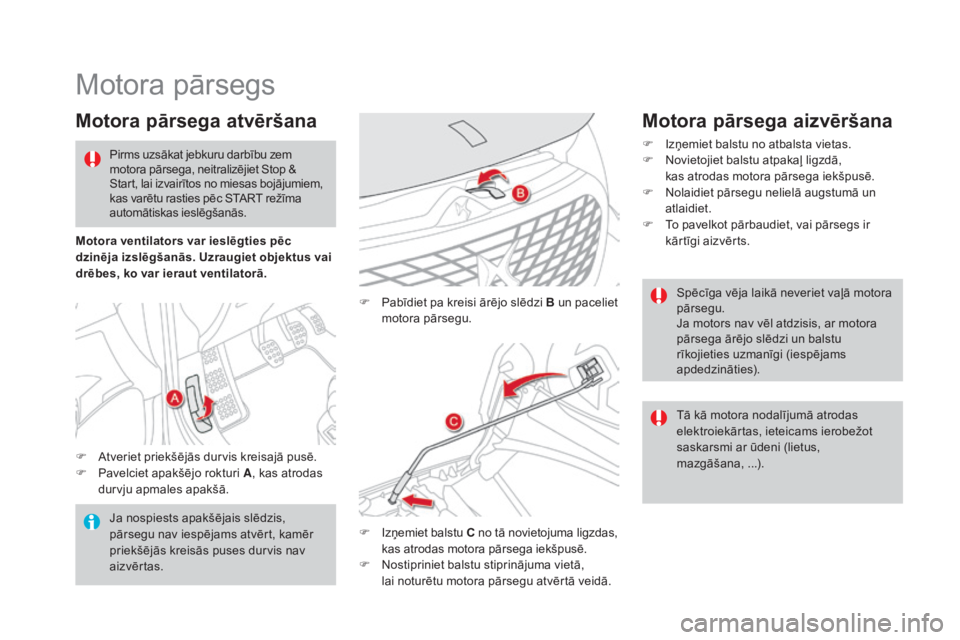 Motora pārsegs

Motora pārsega atvēršana

Pirms uzsākat jebkuru darbību zem motora pārsega, neitralizējiet Stop & Start, lai izvairītos no miesas bojājumiem, kas varētu rasties pēc START režīma automātiskas ieslēgšanās.

Motora ventilators var ieslēgties pēc dzinēja izslēgšanās. Uzraugiet objektus vai drēbes, ko var ieraut ventilatorā.

A

Atveriet priekšējās durvis kreisajā pusē.
Pavelciet apakšējo rokturi A, kas atrodas durvju apmales apakšā.

Ja nospiests apakšējais slēdzis, pārsegu nav iespējams atvērt, kamēr priekšējās kreisās puses durvis nav aizvērtas.

B

Pabīdiet pa kreisi ārējo slēdzi B un paceliet motora pārsegu.

C

Izņemiet balstu C no tā novietojuma ligzdas, kas atrodas motora pārsega iekšpusē.
Nostipriniet balstu stiprinājuma vietā, lai noturētu motora pārsegu atvērtā veidā.

Motora pārsega aizvēršana

Izņemiet balstu no atbalsta vietas.
Novietojiet balstu atpakaļ ligzdā, kas atrodas motora pārsega iekšpusē.
Nolaidiet pārsegu nelielā augstumā un atlaidiet.
To pavelkot pārbaudiet, vai pārsegs ir kārtīgi aizvērts.

Spēcīga vēja laikā neveriet vaļā motora pārsegu.
Ja motors nav vēl atdzisis, ar motora pārsega ārējo slēdzi un balstu rīkojieties uzmanīgi (iespējams apdedzināties).

Tā kā motora nodalījumā atrodas elektroiekārtas, ieteicams ierobežot saskarsmi ar ūdeni (lietus, mazgāšana, ...).

carmanualsonline.info