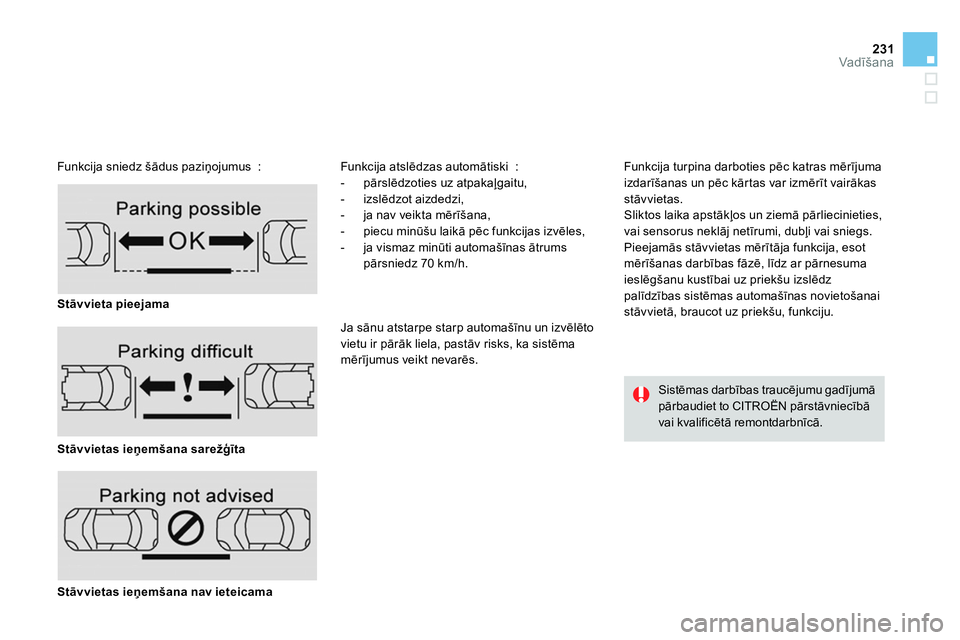 231
Vadīšana

Funkcija sniedz šādus paziņojumus :

Parking possible

OK

Stāvvieta pieejama

Parking difficult

!

Stāvvietas ieņemšana sarežģīta

Parking not advised

Stāvvietas ieņemšana nav ieteicama

Funkcija atslēdzas automātiski :
- pārslēdzoties uz atpakaļgaitu,
- izslēdzot aizdedzi,
- ja nav veikta mērīšana,
- piecu minūšu laikā pēc funkcijas izvēles,
- ja vismaz minūti automašīnas ātrums pārsniedz 70 km/h.

Ja sānu atstarpe starp automašīnu un izvēlēto vietu ir pārāk liela, pastāv risks, ka sistēma mērījumus veikt nevarēs.

Funkcija turpina darboties pēc katras mērījuma izdarīšanas un pēc kārtas var izmērīt vairākas stāvvietas.
Sliktos laika apstākļos un ziemā pārliecinieties, vai sensorus neklāj netīrumi, dubļi vai sniegs.
Pieejamās stāvvietas mērītāja funkcija, esot mērīšanas darbības fāzē, līdz ar pārnesuma ieslēgšanu kustībai uz priekšu izslēdz palīdzības sistēmas automašīnas novietošanai stāvvietā, braucot uz priekšu, funkciju.

Sistēmas darbības traucējumu gadījumā pārbaudiet to CITROËN pārstāvniecībā vai kvalificētā remontdarbnīcā.

carmanualsonline.info