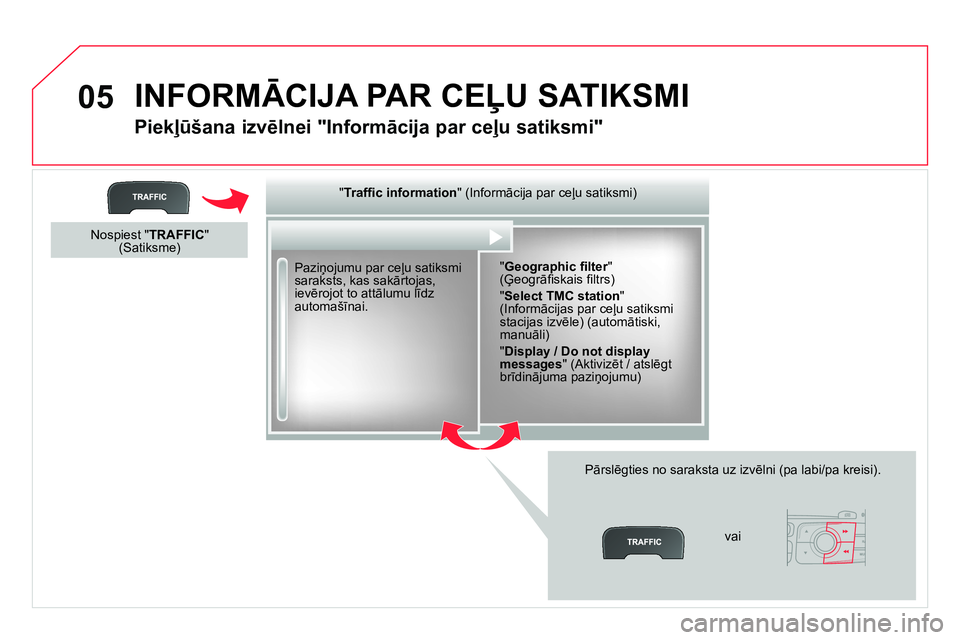 05 INFORMĀCIJA PAR CEĻU SATIKSMI

Piekļūšana izvēlnei "Informācija par ceļu satiksmi"

TRAFFIC

Nospiest "TRAFFIC" (Satiksme)

"Traffic information" (Informācija par ceļu satiksmi)

Paziņojumu par ceļu satiksmi saraksts, kas sakārtojas, ievērojot to attālumu līdz automašīnai.

"Geographic filter" (Ģeogrāfiskais filtrs)

"Select TMC station" (Informācijas par ceļu satiksmi stacijas izvēle) (automātiski, manuāli)

"Display / Do not display messages" (Aktivizēt / atslēgt brīdinājuma paziņojumu)

Pārslēgties no saraksta uz izvēlni (pa labi/pa kreisi).

TRAFFIC

vai

carmanualsonline.info