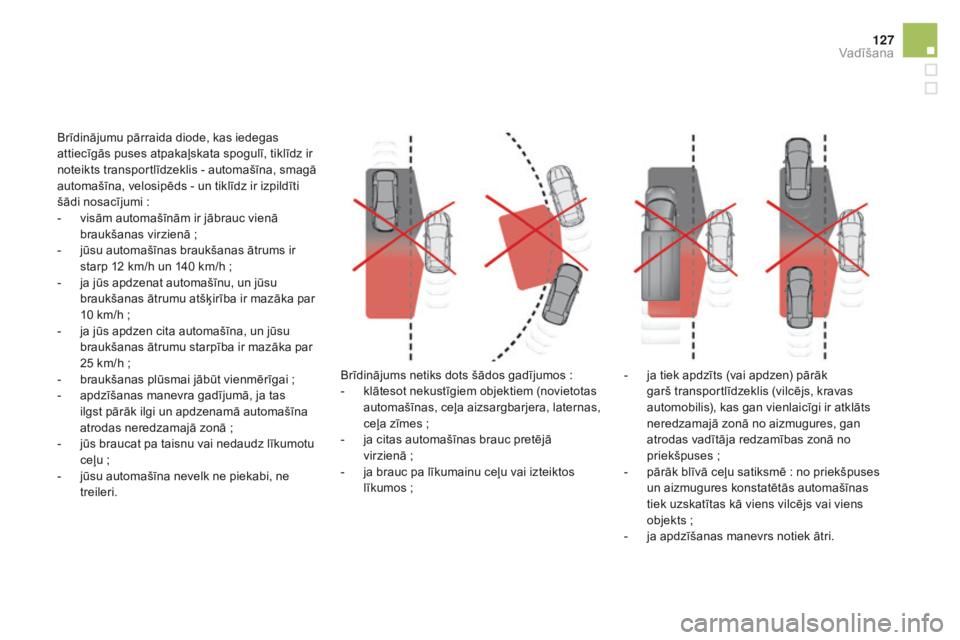 127
Vadīšana

Brīdinājumu pārraida diode, kas iedegas attiecīgās puses atpakaļskata spogulī, tiklīdz ir noteikts transportlīdzeklis - automašīna, smagā automašīna, velosipēds - un tiklīdz ir izpildīti šādi nosacījumi :
- visām automašīnām ir jābrauc vienā braukšanas virzienā ;
- jūsu automašīnas braukšanas ātrums ir starp 12 km/h un 140 km/h ;
- ja jūs apdzenat automašīnu, un jūsu braukšanas ātrumu atšķirība ir mazāka par 10 km/h ;
- ja jūs apdzen cita automašīna, un jūsu braukšanas ātrumu starpība ir mazāka par 25 km/h ;
- braukšanas plūsmai jābūt vienmērīgai ;
- apdzīšanas manevra gadījumā, ja tas ilgst pārāk ilgi un apdzenamā automašīna atrodas neredzamajā zonā ;
- jūs braucat pa taisnu vai nedaudz līkumotu ceļu ;
- jūsu automašīna nevelk ne piekabi, ne treileri.

Brīdinājums netiks dots šādos gadījumos :
- klātesot nekustīgiem objektiem (novietotas automašīnas, ceļa aizsargbarjera, laternas, ceļa zīmes ;
- ja citas automašīnas brauc pretējā virzienā ;
- ja brauc pa līkumainu ceļu vai izteiktos līkumos ;

- ja tiek apdzīts (vai apdzen) pārāk garš transportlīdzeklis (vilcējs, kravas automobilis), kas gan vienlaicīgi ir atklāts neredzamajā zonā no aizmugures, gan atrodas vadītāja redzamības zonā no priekšpuses ;
- pārāk blīvā ceļu satiksmē : no priekšpuses un aizmugures konstatētās automašīnas tiek uzskatītas kā viens vilcējs vai viens objekts ;
- ja apdzīšanas manevrs notiek ātri.

carmanualsonline.info